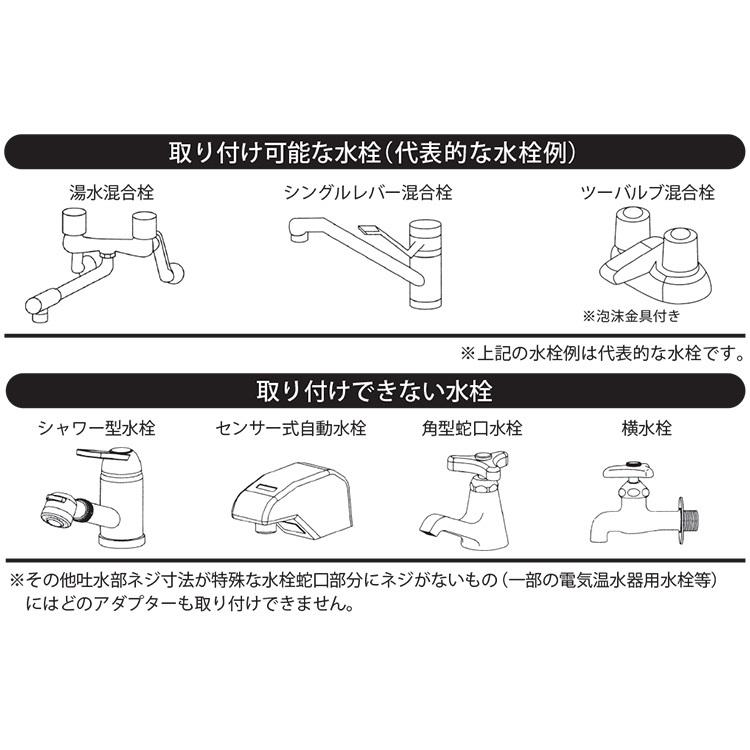 取り付け可能な水栓(代表的な水栓例)

湯水混合栓

シングルレバー混合栓

ツーバルブ混合栓

※泡沫金具付き

※上記の水栓例は代表的な水栓です。

取り付けできない水栓

シャワー型水栓

センサー式自動水栓

角型蛇口水栓

横水栓

※その他吐水部ネジ寸法が特殊な水栓蛇口部分にネジがないもの(一部の電気温水器用水栓等)にはどのアダプターも取り付けできません。