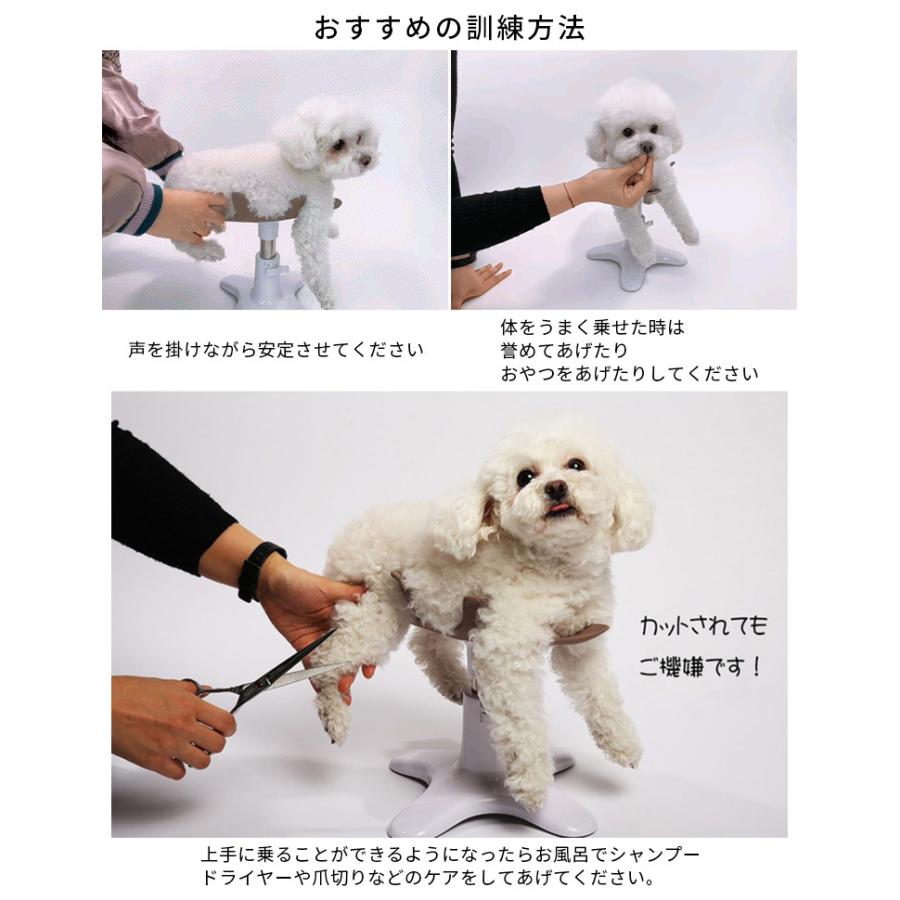 おすすめの訓練方法

声を掛けながら安定させてください

体をうまく乗せた時は
誉めてあげたり
おやつをあげたりしてください

カットされても
ご機嫌です！

上手に乗ることができるようになったらお風呂でシャンプー
ドライヤーや爪切りなどのケアをしてあげてください。