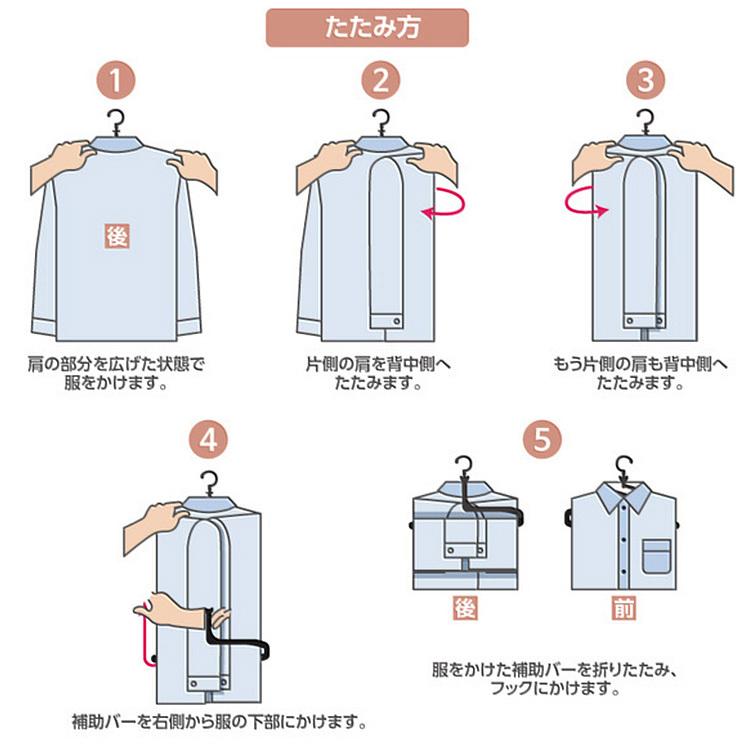 たたみ方

1

後

肩の部分を広げた状態で服をかけます。

2

片側の肩を背中側へたたみます。

3

もう片側の肩も背中側へたたみます。

4

補助バーを右側から服の下部にかけます。

5

後

前

服をかけた補助バーを折りたたみ、フックにかけます。