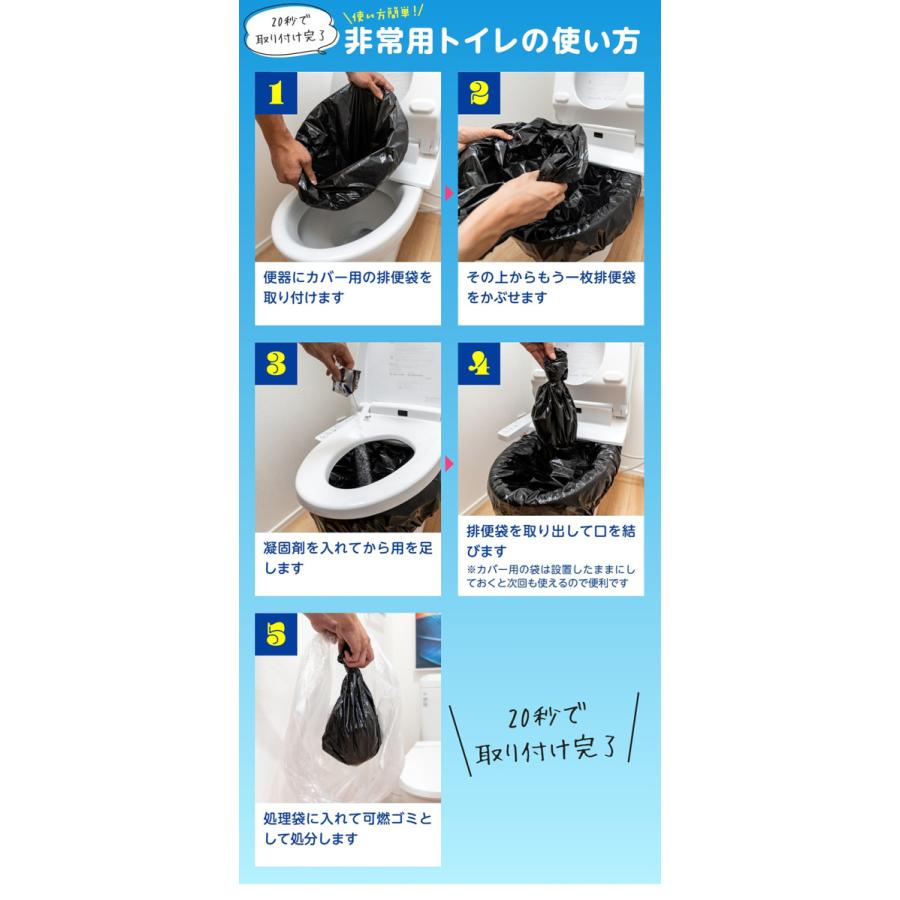 20秒で取り付け完了

使い方簡単!

非常用トイレの使い方

1

便器にカバー用の排便袋を取り付けます

2

その上からもう一枚排便袋をかぶせます

3

凝固剤を入れてから用を足します

4

排便袋を取り出して口を結びます

※カバー用の袋は設置したままにしておくと次回も使えるので便利です

5

処理袋に入れて可燃ゴミとして処分します

20秒で取り付け完了