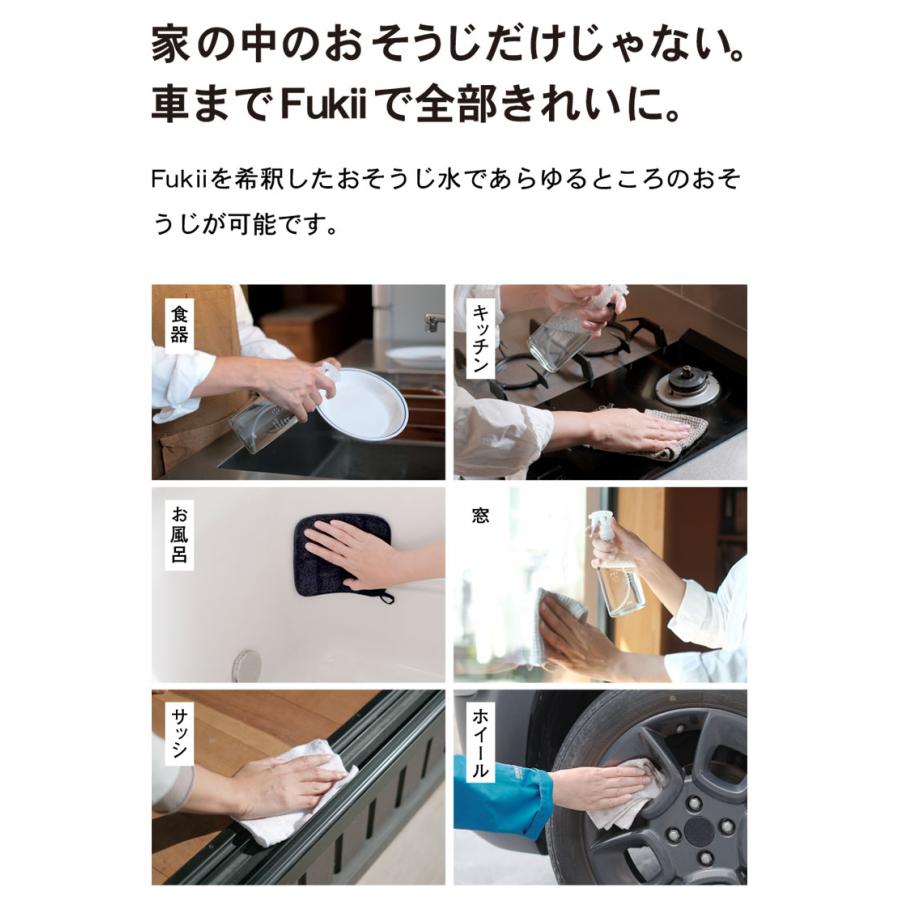 家の中のおそうじだけじゃない。
車までFukiiで全部きれいに。

Fukiiを希釈したおそうじ水であらゆるところのおそうじが可能です。

食器

キッチン

お風呂

窓

サッシ

ホイール