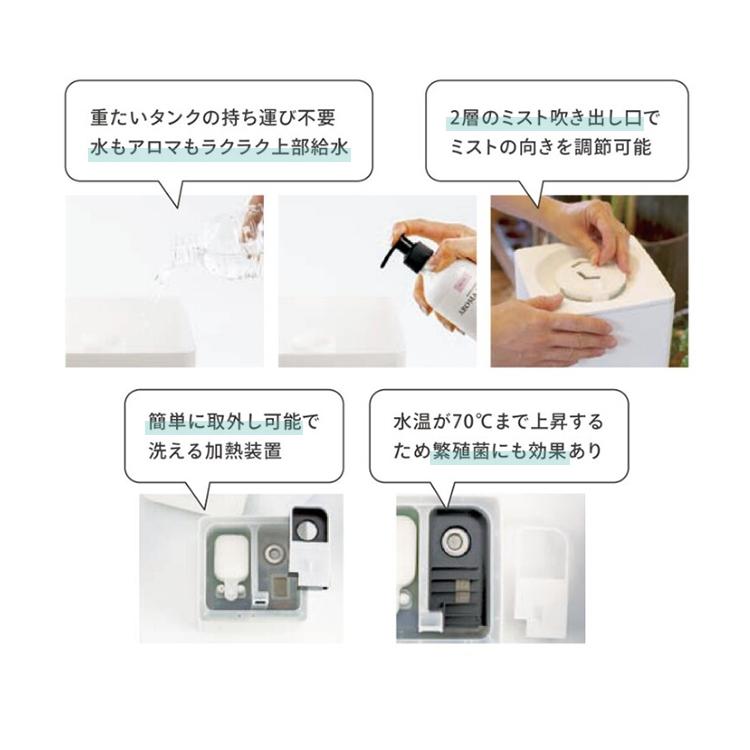 重たいタンクの持ち運び不要
水もアロマもラクラク上部給水

2層のミスト吹き出し口で
ミストの向きを調節可能

簡単に取外し可能で
洗える加熱装置

水温が70℃まで上昇する
ため繁殖菌にも効果あり