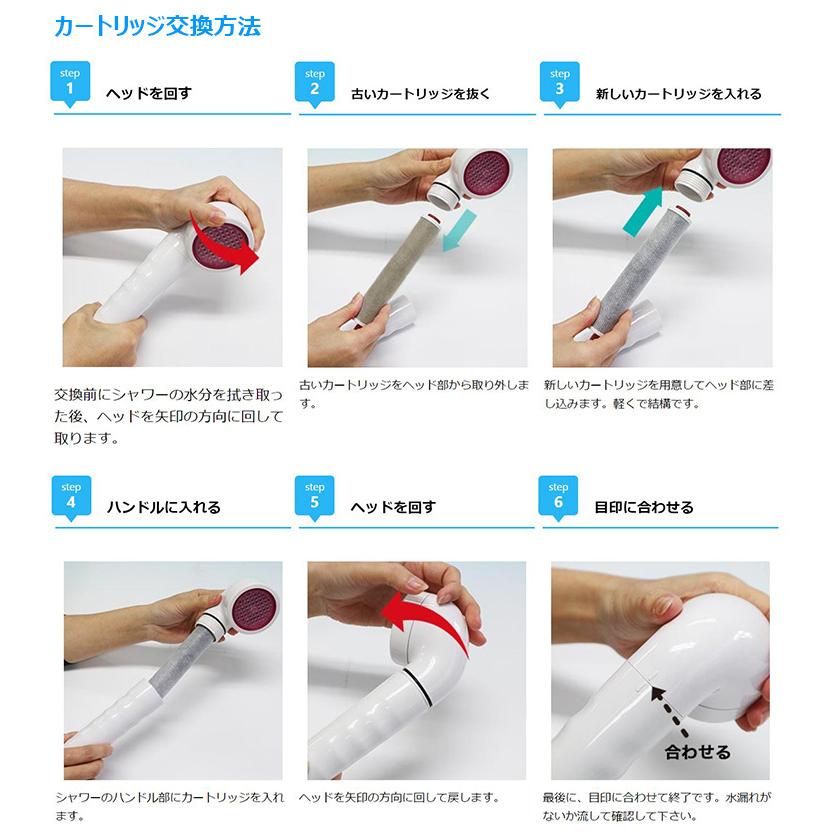 カートリッジ交換方法

step 1 ヘッドを回す

交換前にシャワーの水分を拭き取った後、ヘッドを矢印の方向に回して取ります。

step 2 古いカートリッジを抜く

古いカートリッジをヘッド部から取り外します。

step 3 新しいカートリッジを入れる

新しいカートリッジを用意してヘッド部に差し込みます。軽くで結構です。

step 4 ハンドルに入れる

シャワーのハンドル部にカートリッジを入れます。

step 5 ヘッドを回す

ヘッドを矢印の方向に回して戻します。

step 6 目印に合わせる

合わせる

最後に、目印に合わせて終了です。水漏れがないか流して確認して下さい。