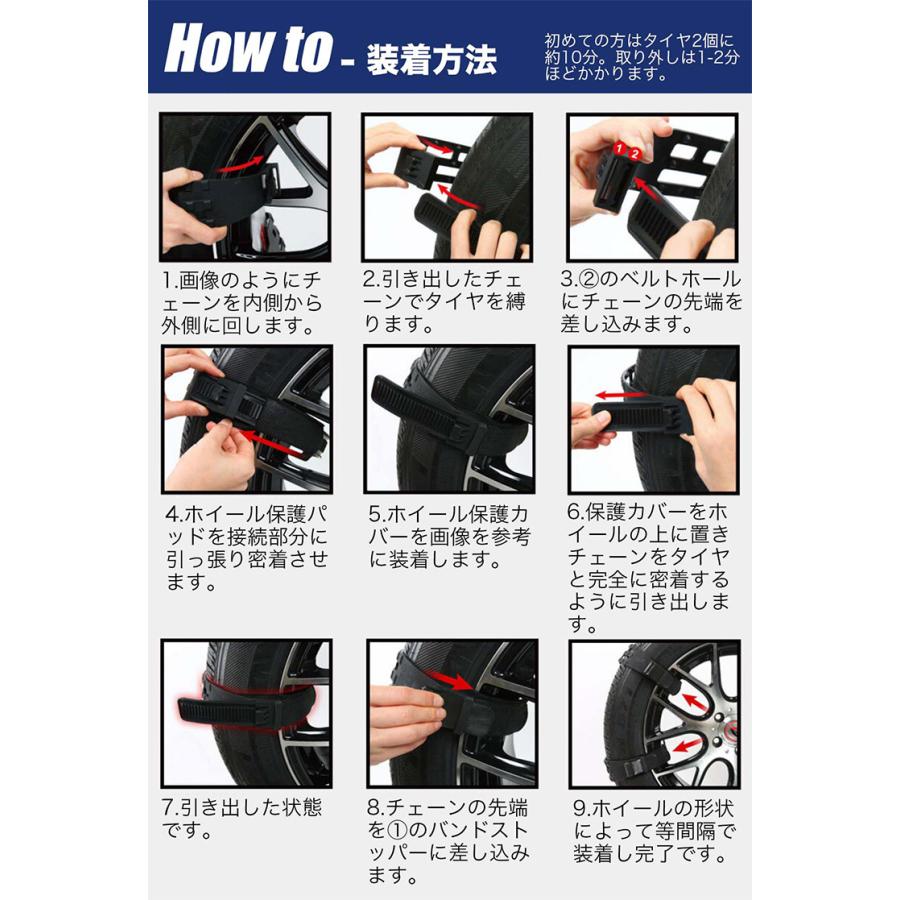 How to - 装着方法

初めての方はタイヤ2個に約10分。取り外しは1-2分ほどかかります。

1 2

1.画像のようにチェーンを内側から外側に回します。

2.引き出したチェーンでタイヤを縛ります。

3.②のベルトホールにチェーンの先端を差し込みます。

4.ホイール保護パッドを接続部分に引っ張り密着させます。

5.ホイール保護カバーを画像を参考に装着します。

6.保護カバーをホイールの上に置きチェーンをタイヤと完全に密着するように引き出します。

7.引き出した状態です。

8.チェーンの先端を①のバンドストッパーに差し込みます。

9.ホイールの形状によって等間隔で装着し完了です。