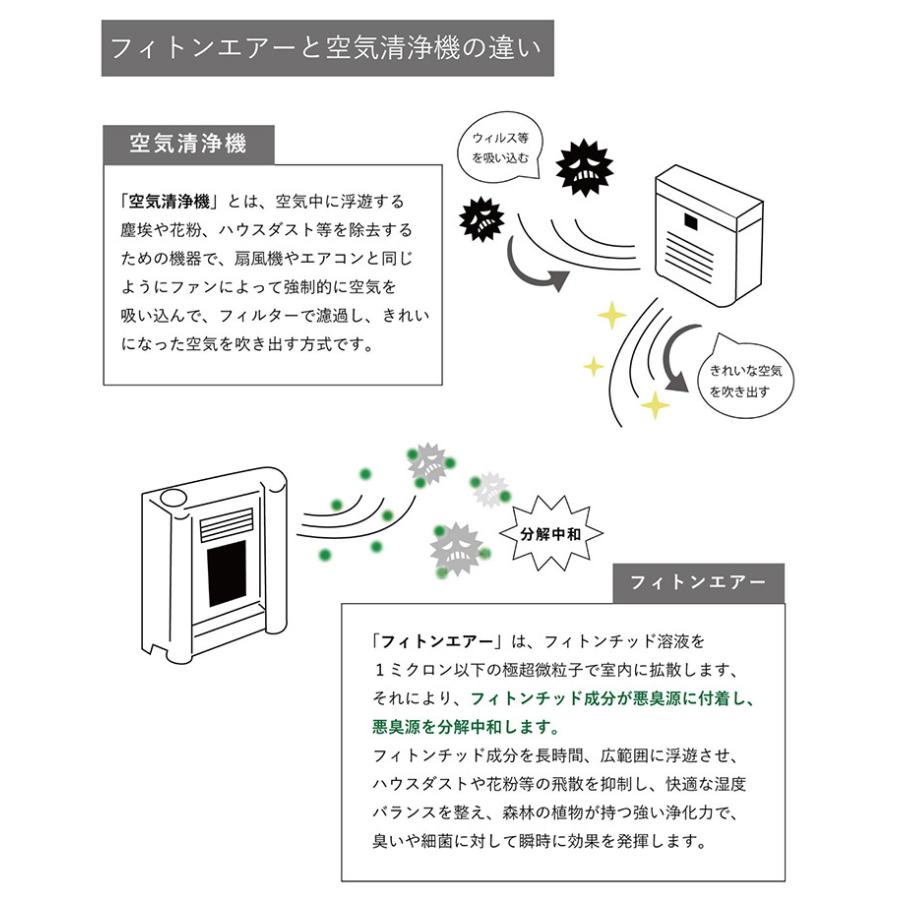 フィトンエアーと空気清浄機の違い

空気清浄機

「空気清浄機」とは、空気中に浮遊する塵埃や花粉、ハウスダスト等を除去するための機器で、扇風機やエアコンと同じようにファンによって強制的に空気を吸い込んで、フィルターで濾過し、きれいになった空気を吹き出す方式です。

ウィルス等を吸い込む

きれいな空気を吹き出す

分解中和

フィトンエアー

「フィトンエアー」は、フィトンチッド溶液を１ミクロン以下の極超微粒子で室内に拡散します、それにより、フィトンチッド成分が悪臭源に付着し、悪臭源を分解中和します。
フィトンチッド成分を長時間、広範囲に浮遊させ、ハウスダストや花粉等の飛散を抑制し、快適な湿度バランスを整え、森林の植物が持つ強い浄化力で、臭いや細菌に対して瞬時に効果を発揮します。