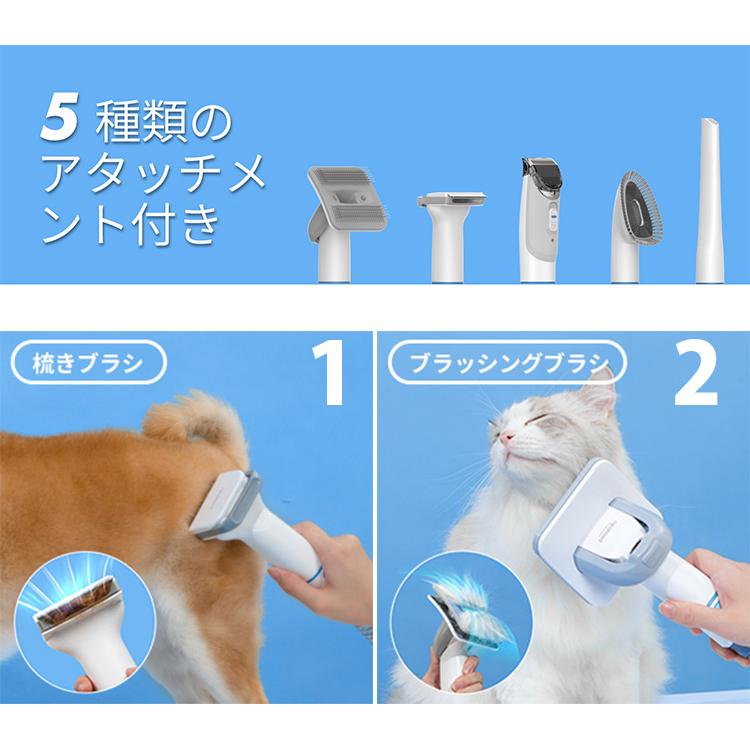 5 種類のアタッチメント付き

梳きブラシ

1

ブラッシングブラシ

2