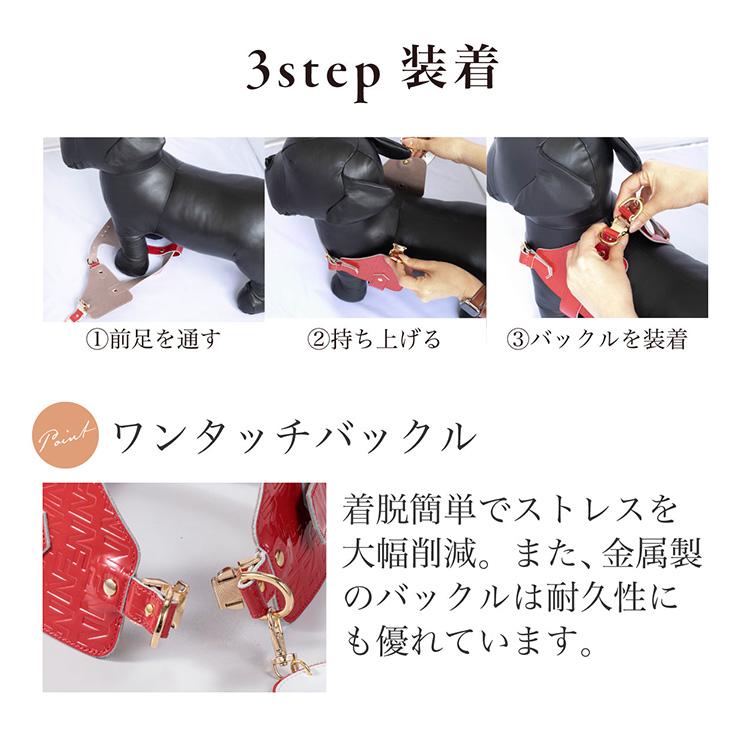 3step 装着

①前足を通す

②持ち上げる

③バックルを装着

Point

ワンタッチバックル

着脱簡単でストレスを大幅削減。また、金属製のバックルは耐久性にも優れています。