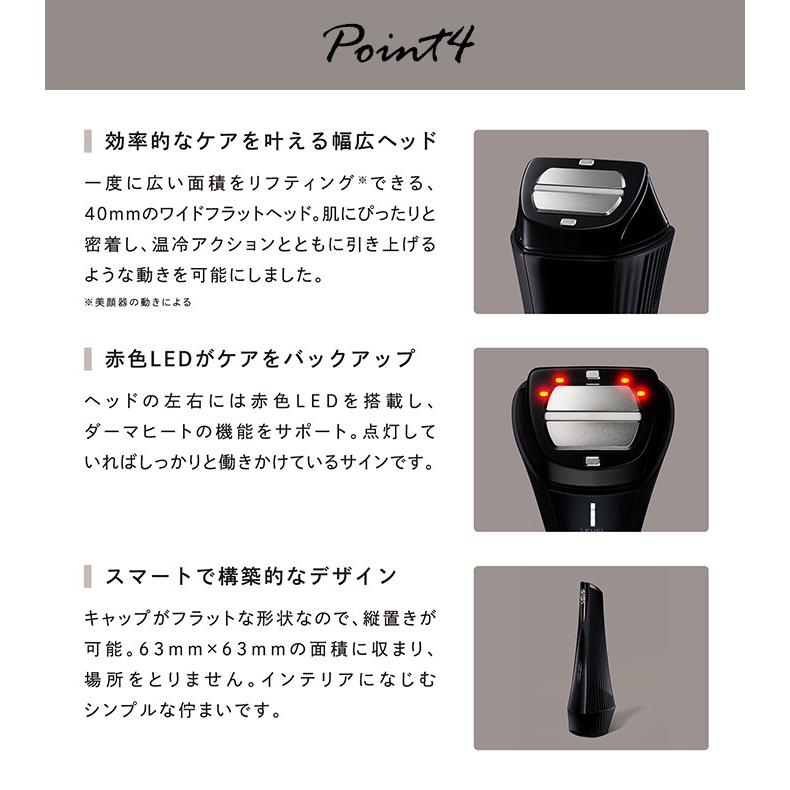 Point4

効率的なケアを叶える幅広ヘッド

一度に広い面積をリフティング※できる、40mmのワイドフラットヘッド。肌にぴったりと密着し、温冷アクションとともに引き上げるような動きを可能にしました。

※美顔器の動きによる

赤色LEDがケアをバックアップ

ヘッドの左右には赤色LEDを搭載し、ダーマヒートの機能をサポート。点灯していればしっかりと働きかけているサインです。

LEVEL

スマートで構築的なデザイン

キャップがフラットな形状なので、縦置きが可能。63mm×63mmの面積に収まり、場所をとりません。インテリアになじむシンプルな佇まいです。