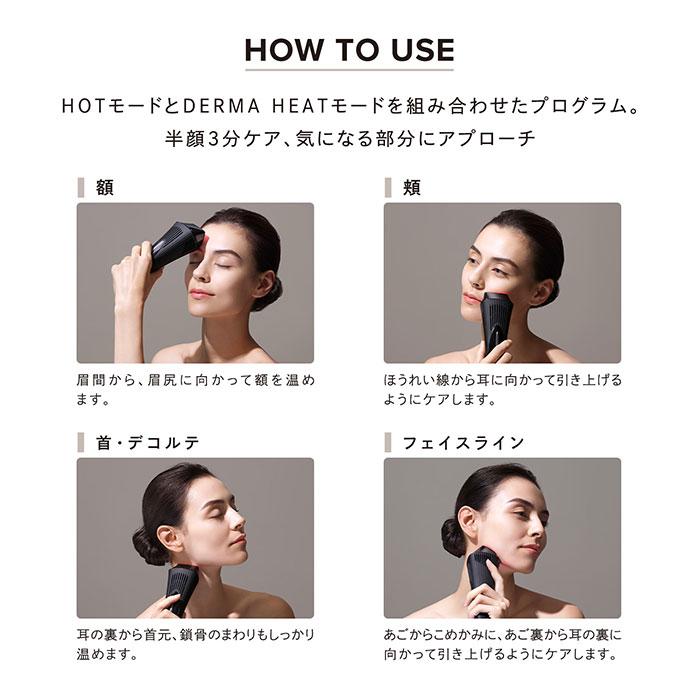 HOW TO USE

HOTモードとDERMA HEATモードを組み合わせたプログラム。
半顔3分ケア、気になる部分にアプローチ

額

眉間から、眉尻に向かって額を温めます。

頬

ほうれい線から耳に向かって引き上げるようにケアします。

首・デコルテ

耳の裏から首元、鎖骨のまわりもしっかり温めます。

フェイスライン

あごからこめかみに、あご裏から耳の裏に向かって引き上げるようにケアします。