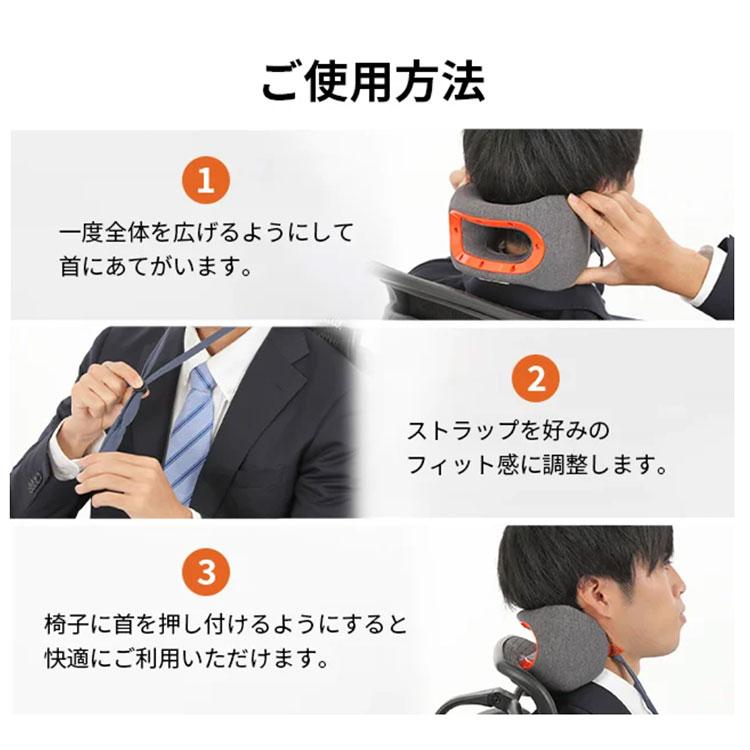 ご使用方法

1

一度全体を広げるようにして首にあてがいます。

2

ストラップを好みのフィット感に調整します。

3

椅子に首を押し付けるようにすると快適にご利用いただけます。