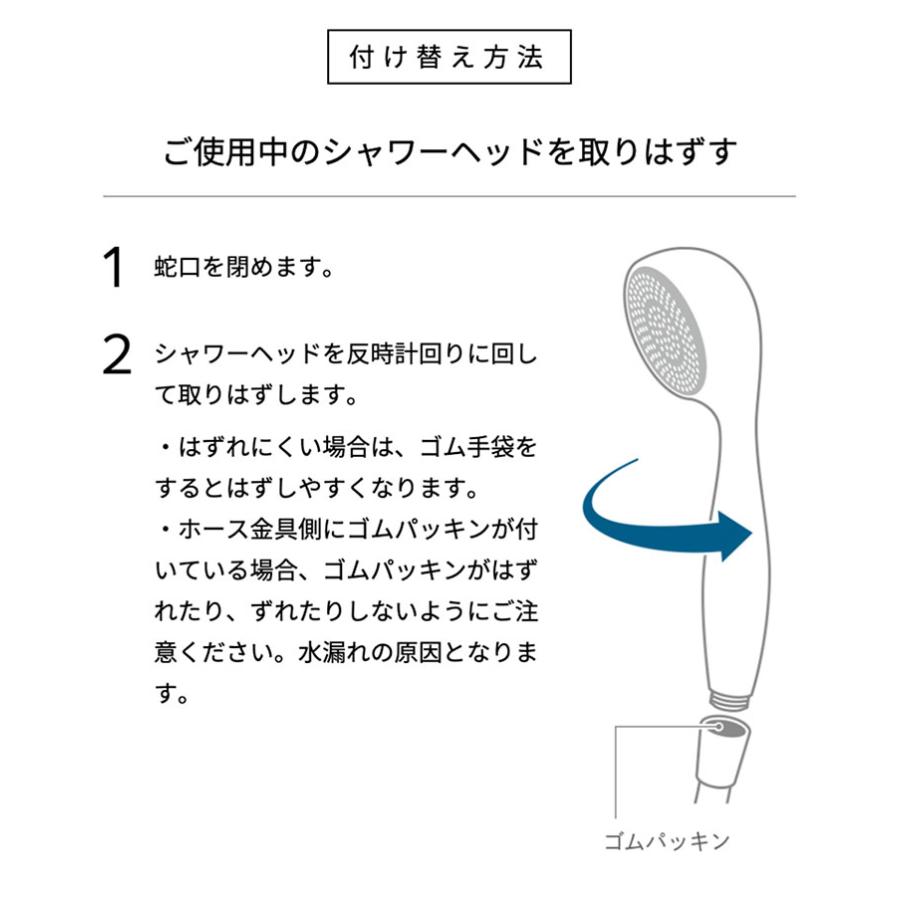 付け替え方法

ご使用中のシャワーヘッドを取りはずす

1 蛇口を閉めます。

2 シャワーヘッドを反時計回りに回して取りはずします。

・はずれにくい場合は、ゴム手袋をするとはずしやすくなります。
・ホース金具側にゴムパッキンが付いている場合、ゴムパッキンがはずれたり、ずれたりしないようにご注意ください。水漏れの原因となります。

ゴムパッキン