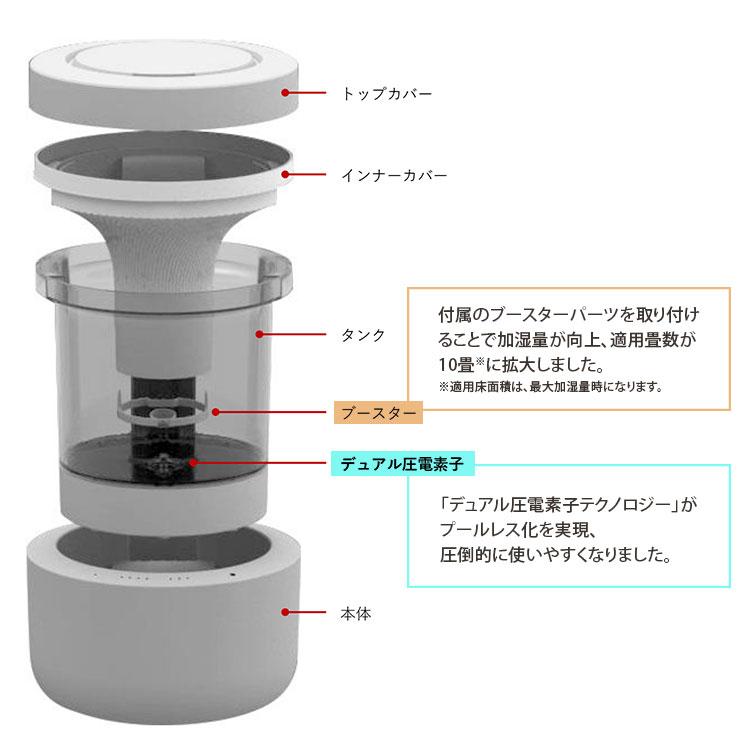 トップカバー

インナーカバー

タンク

付属のブースターパーツを取り付けることで加湿量が向上、適用畳数が10畳※に拡大しました。
※適用床面積は、最大加湿量時になります。

ブースター

デュアル圧電素子

「デュアル圧電素子テクノロジー」がプールレス化を実現、圧倒的に使いやすくなりました。

本体