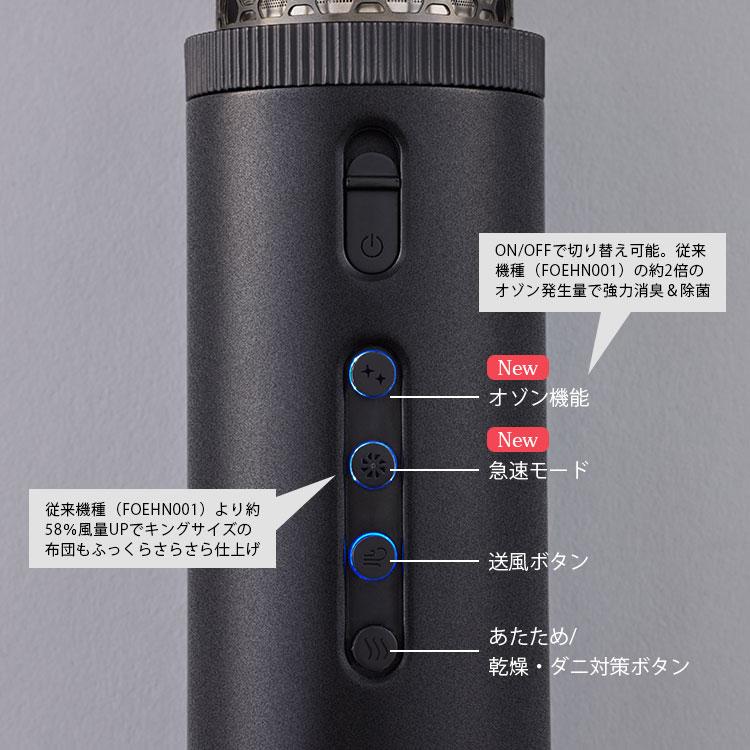 ON/OFFで切り替え可能。従来機種（FOEHN001）の約2倍のオゾン発生量で強力消臭＆除菌

New
オゾン機能

New
急速モード

従来機種（FOEHN001）より約58%風量UPでキングサイズの布団もふっくらさらさら仕上げ

送風ボタン

あたため/
乾燥・ダニ対策ボタン