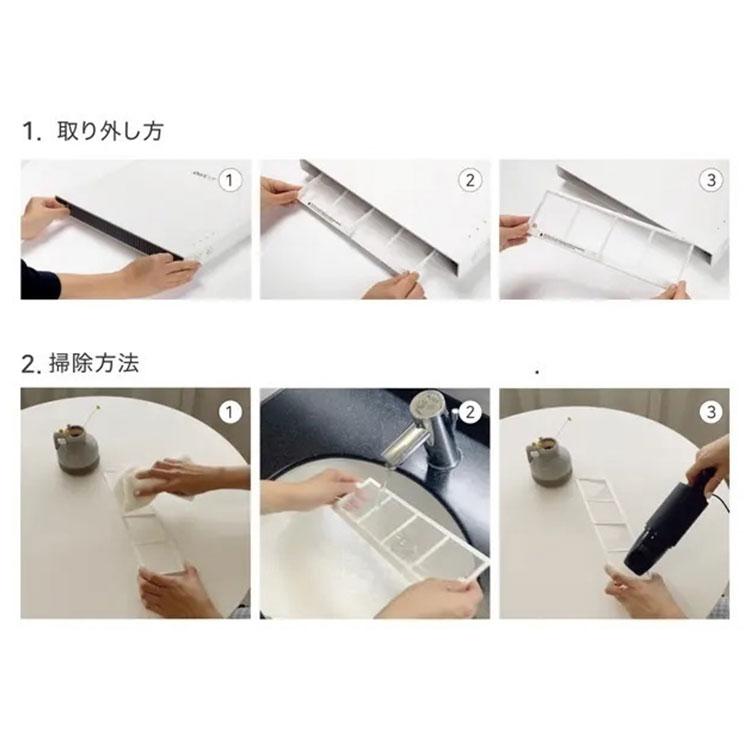 1. 取り外し方

1

2

3

2. 掃除方法

1

2

3