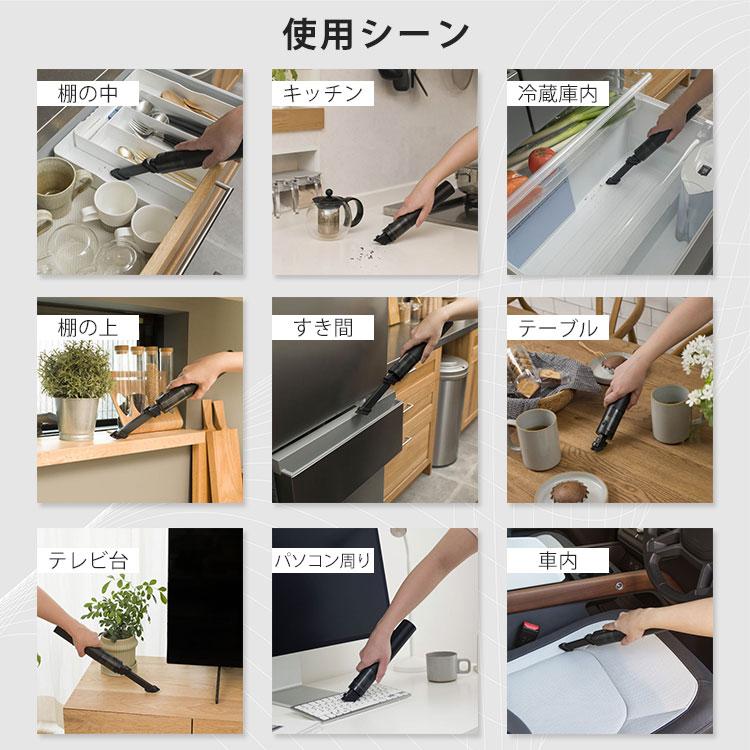 使用シーン

棚の中

キッチン

冷蔵庫内

棚の上

すき間

テーブル

テレビ台

パソコン周り

車内