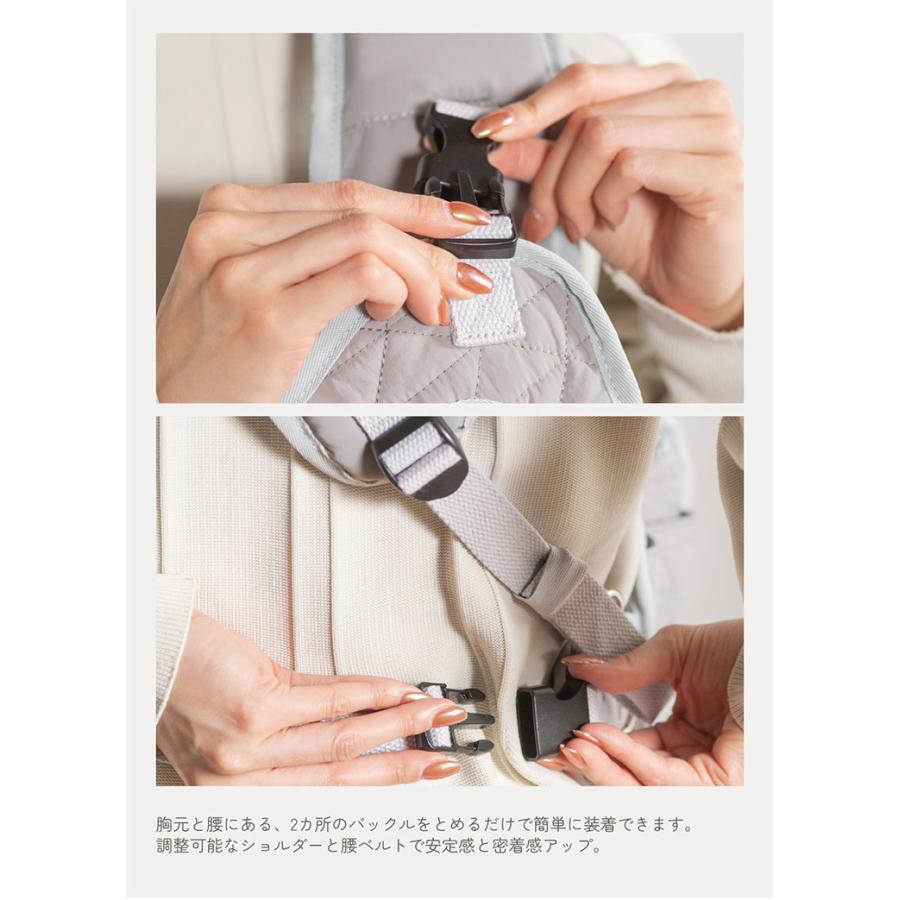 胸元と腰にある、2カ所のバックルをとめるだけで簡単に装着できます。
調整可能なショルダーと腰ベルトで安定感と密着感アップ。