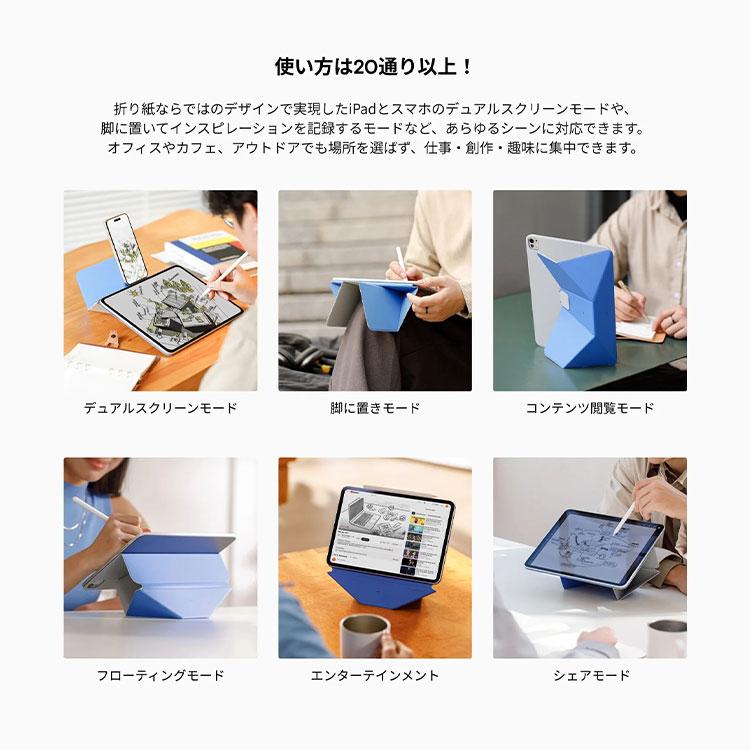 使い方は20通り以上！

折り紙ならではのデザインで実現したiPadとスマホのデュアルスクリーンモードや、脚に置いてインスピレーションを記録するモードなど、あらゆるシーンに対応できます。オフィスやカフェ、アウトドアでも場所を選ばず、仕事・創作・趣味に集中できます。

デュアルスクリーンモード

脚に置きモード

コンテンツ閲覧モード

フローティングモード

エンターテインメント

シェアモード