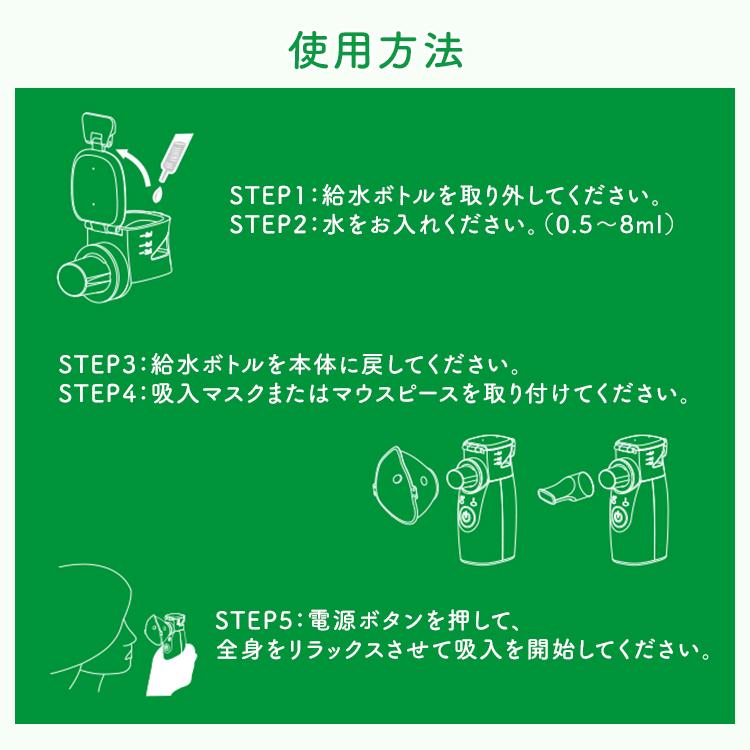 使用方法

STEP1：給水ボトルを取り外してください。
STEP2：水をお入れください。（0.5～8ml）

STEP3：給水ボトルを本体に戻してください。
STEP4：吸入マスクまたはマウスピースを取り付けてください。

STEP5：電源ボタンを押して、
全身をリラックスさせて吸入を開始してください。