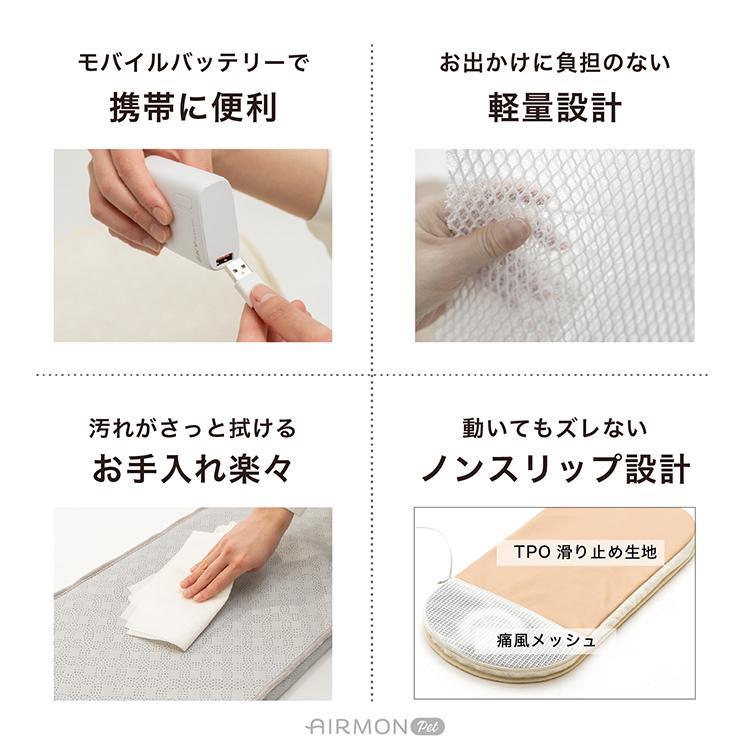 モバイルバッテリーで
携帯に便利

お出かけに負担のない
軽量設計

汚れがさっと拭ける
お手入れ楽々

動いてもズレない
ノンスリップ設計

TPO 滑り止め生地

痛風メッシュ

AIRMON Pet