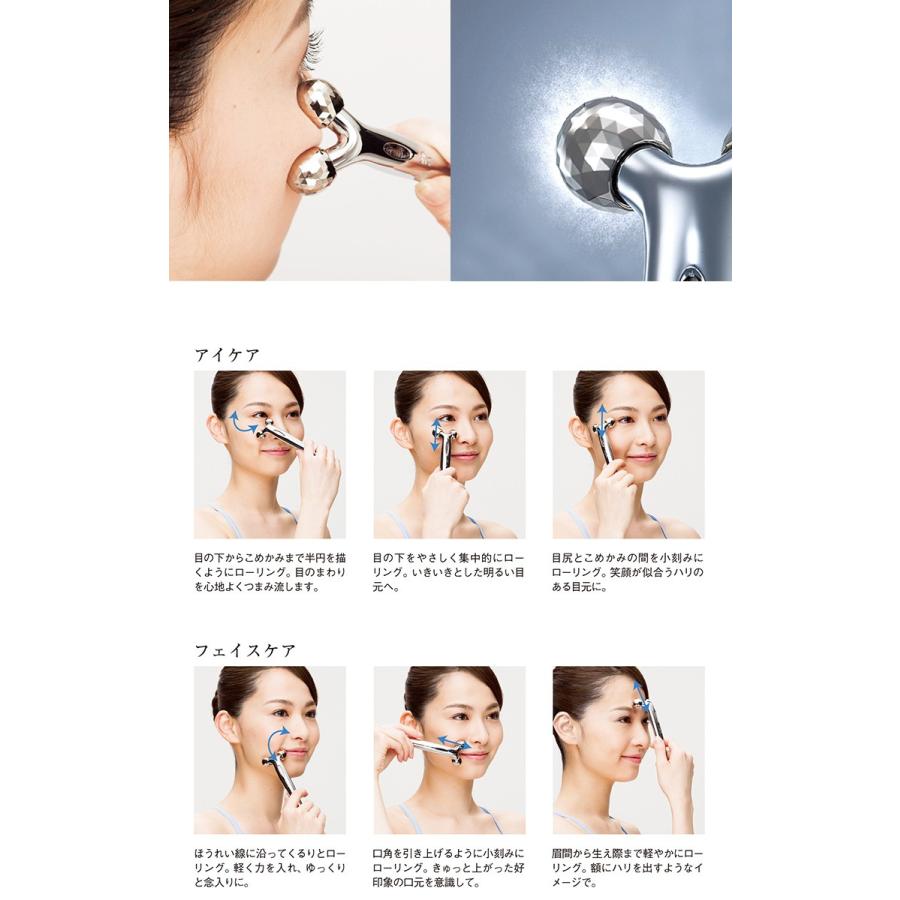 アイケア

目の下からこめかみまで半円を描くようにローリング。目のまわりを心地よくつまみ流します。

目の下をやさしく集中的にローリング。いきいきとした明るい目元へ。

目尻とこめかみの間を小刻みにローリング。笑顔が似合うハリのある目元に。

フェイスケア

ほうれい線に沿ってくるりとローリング。軽く力を入れ、ゆっくりと念入りに。

口角を引き上げるように小刻みにローリング。きゅっと上がった好印象の口元を意識して。

眉間から生え際まで軽やかにローリング。額にハリを出すようなイメージで。