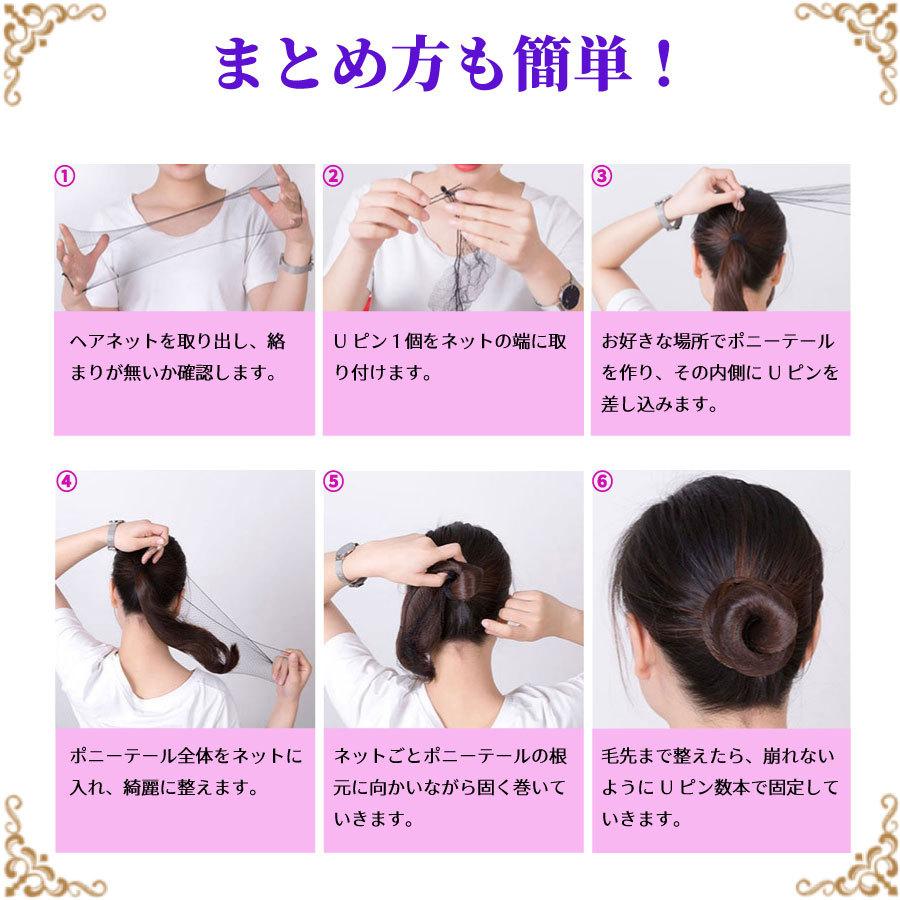 まとめ方も簡単！

①

ヘアネットを取り出し、絡まりが無いか確認します。

②

Ｕピン１個をネットの端に取り付けます。

③

お好きな場所でポニーテールを作り、その内側にＵピンを差し込みます。

④

ポニーテール全体をネットに入れ、綺麗に整えます。

⑤

ネットごとポニーテールの根元に向かいながら固く巻いていきます。

⑥

毛先まで整えたら、崩れないようにＵピン数本で固定していきます。