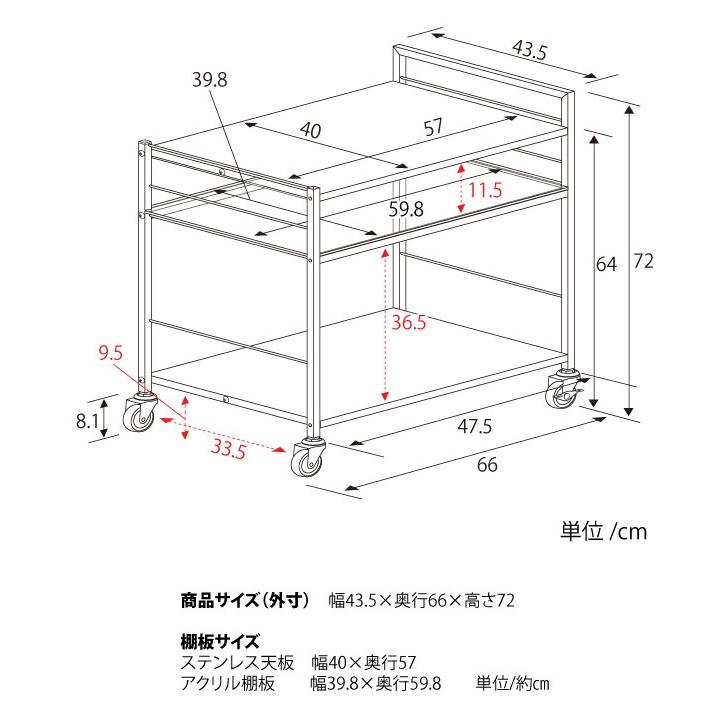 43.5

39.8

40

57

11.5

59.8

64

72

36.5

9.5

8.1

33.5

47.5

66

単位 /cm

商品サイズ（外寸）　幅43.5×奥行66×高さ72

棚板サイズ
ステンレス天板　幅40×奥行57
アクリル棚板　幅39.8×奥行59.8　単位/約㎝