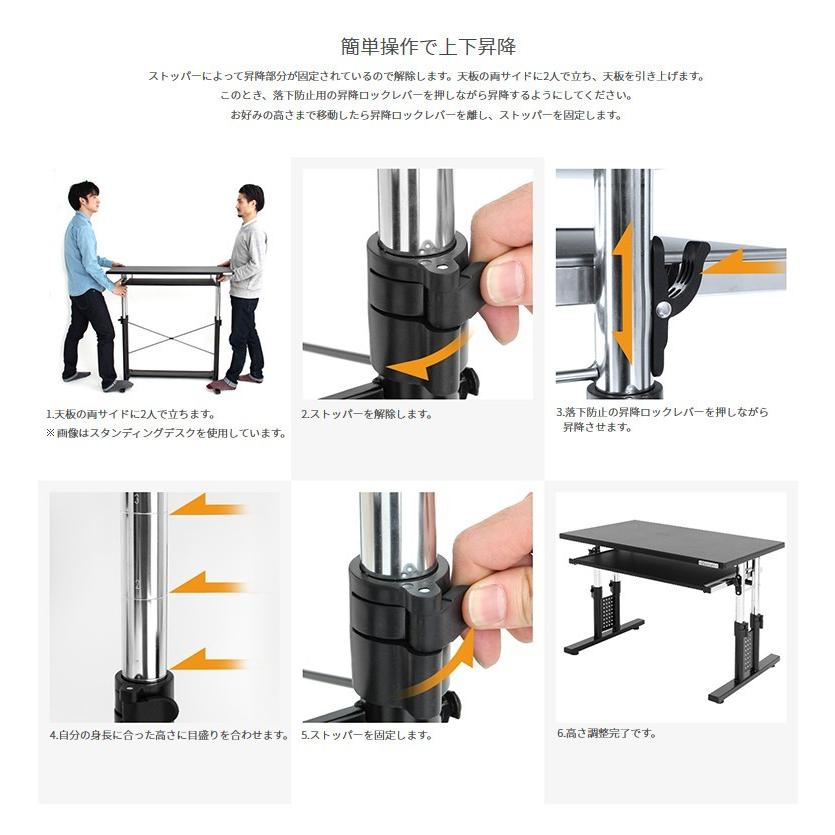 簡単操作で上下昇降

ストッパーによって昇降部分が固定されているので解除します。天板の両サイドに2人で立ち、天板を引き上げます。
このとき、落下防止用の昇降ロックレバーを押しながら昇降するようにしてください。
お好みの高さまで移動したら昇降ロックレバーを離し、ストッパーを固定します。

1.天板の両サイドに2人で立ちます。
※画像はスタンディングデスクを使用しています。

2.ストッパーを解除します。

3.落下防止の昇降ロックレバーを押しながら昇降させます。

4.自分の身長に合った高さに目盛りを合わせます。

5.ストッパーを固定します。

6.高さ調整完了です。