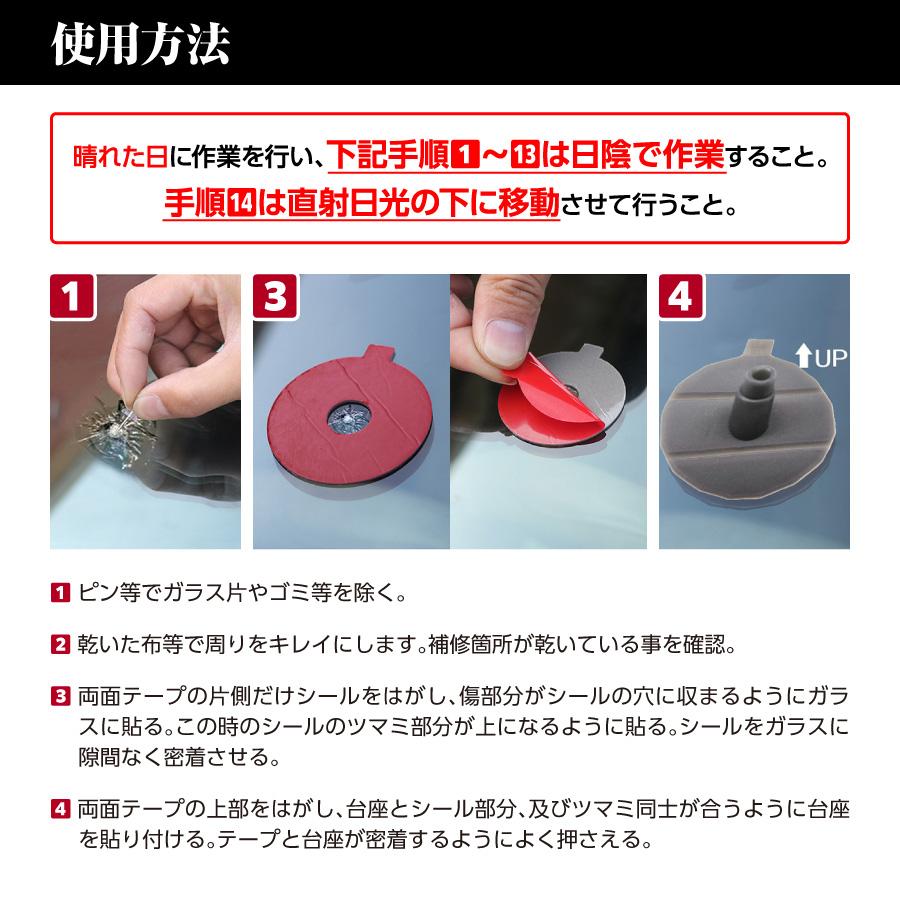 使用方法

晴れた日に作業を行い、下記手順1～13は日陰で作業すること。
手順14は直射日光の下に移動させて行うこと。

1

3

4

UP

1 ピン等でガラス片やゴミ等を除く。

2 乾いた布等で周りをキレイにします。補修箇所が乾いている事を確認。

3 両面テープの片側だけシールをはがし、傷部分がシールの穴に収まるようにガラスに貼る。この時のシールのツマミ部分が上になるように貼る。シールをガラスに隙間なく密着させる。

4 両面テープの上部をはがし、台座とシール部分、及びツマミ同士が合うように台座を貼り付ける。テープと台座が密着するようによく押さえる。