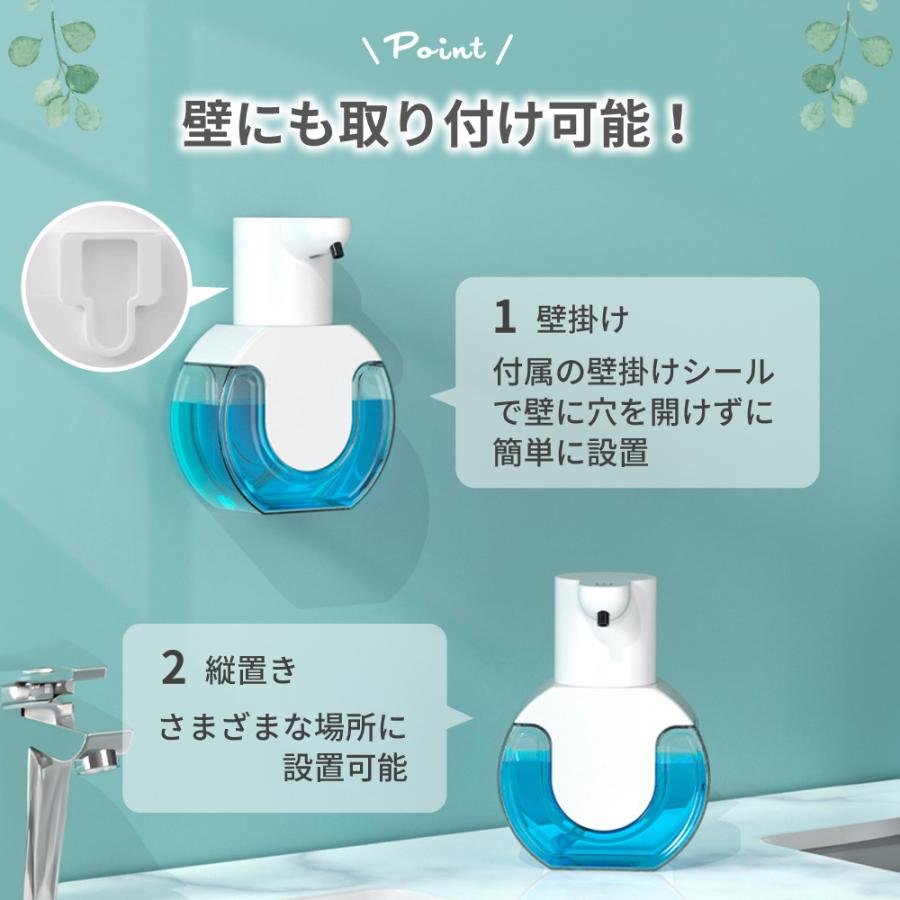 \ Point /

壁にも取り付け可能！

1 壁掛け

付属の壁掛けシールで壁に穴を開けずに簡単に設置

2 縦置き

さまざまな場所に設置可能