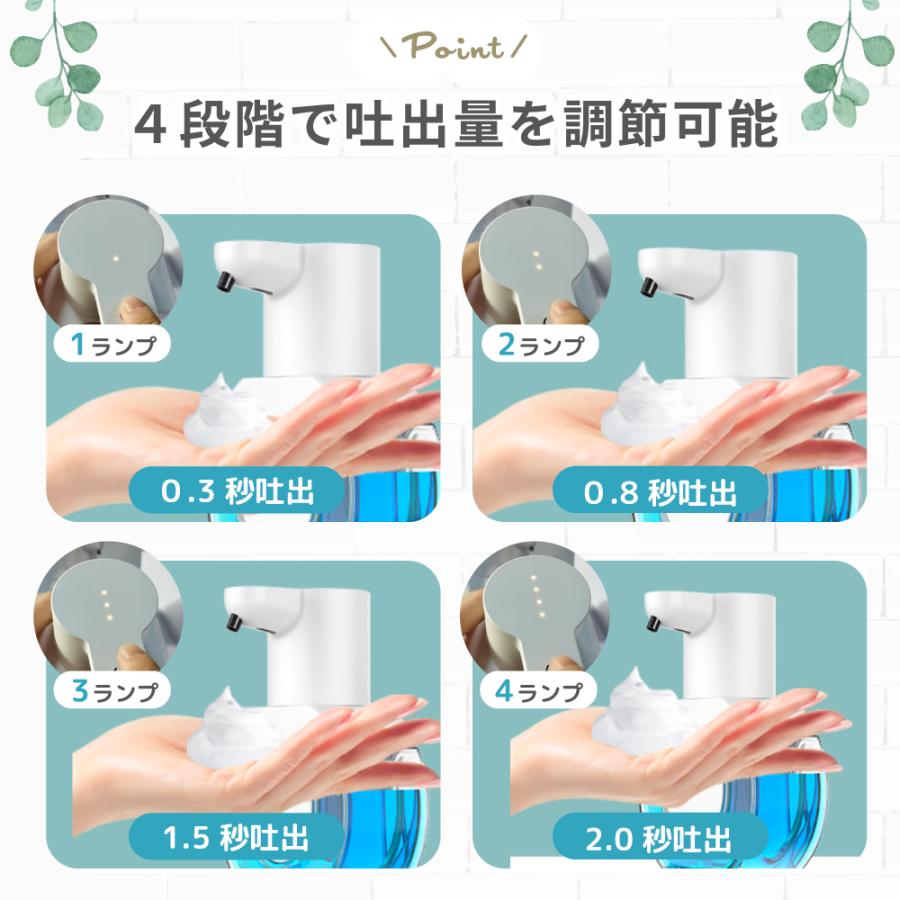 \ Point /

４段階で吐出量を調節可能

1ランプ

0.3 秒吐出

2ランプ

0.8 秒吐出

3ランプ

1.5 秒吐出

4ランプ

2.0 秒吐出