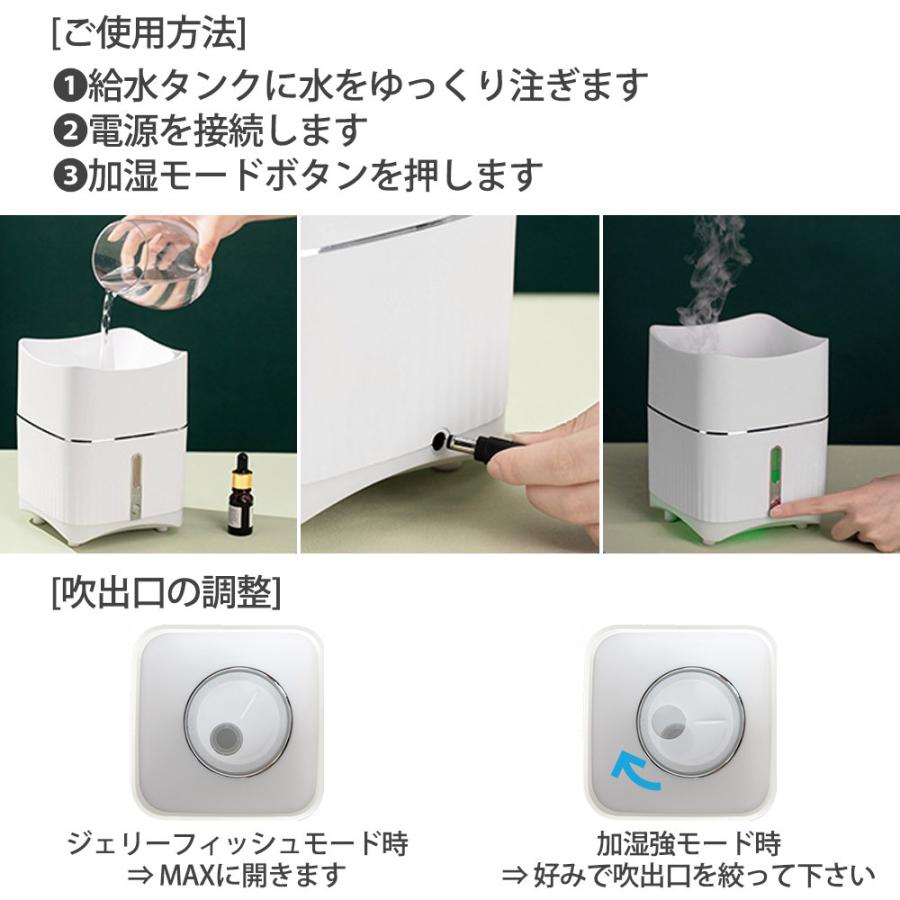 [ご使用方法]
❶給水タンクに水をゆっくり注ぎます
❷電源を接続します
❸加湿モードボタンを押します

[吹出口の調整]

ジェリーフィッシュモード時
⇒ MAXに開きます

加湿強モード時
⇒ 好みで吹出口を絞って下さい