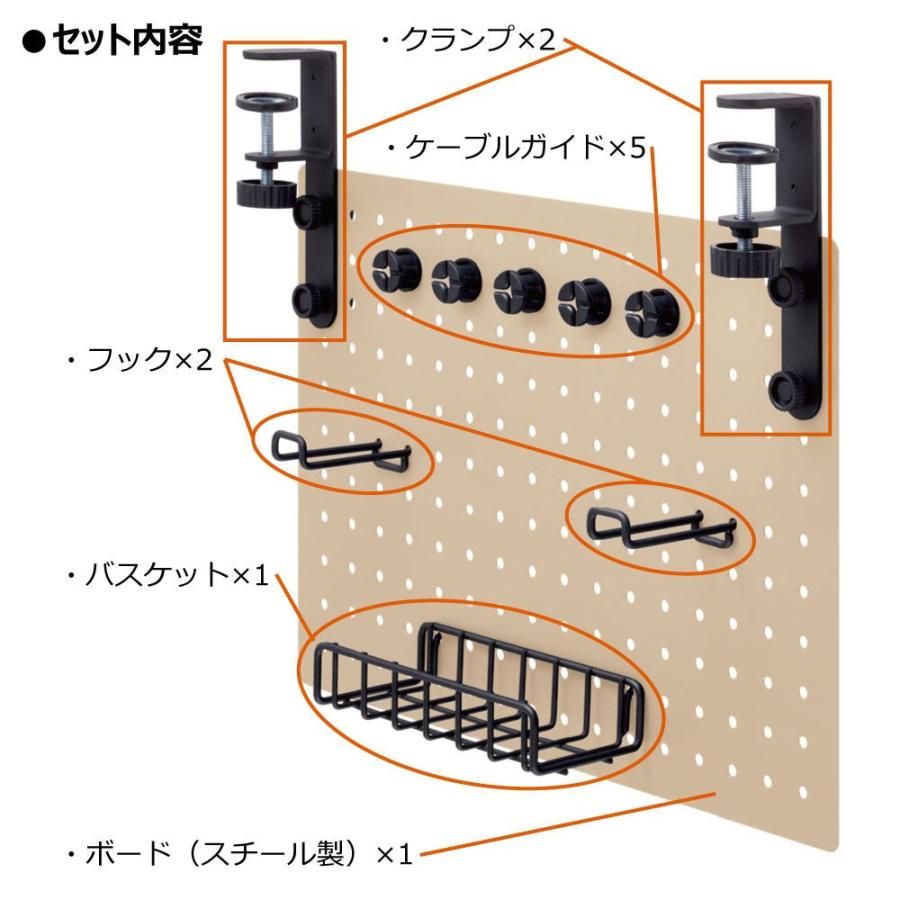 ●セット内容

・クランプ×2

・ケーブルガイド×5

・フック×2

・バスケット×1

・ボード（スチール製）×1