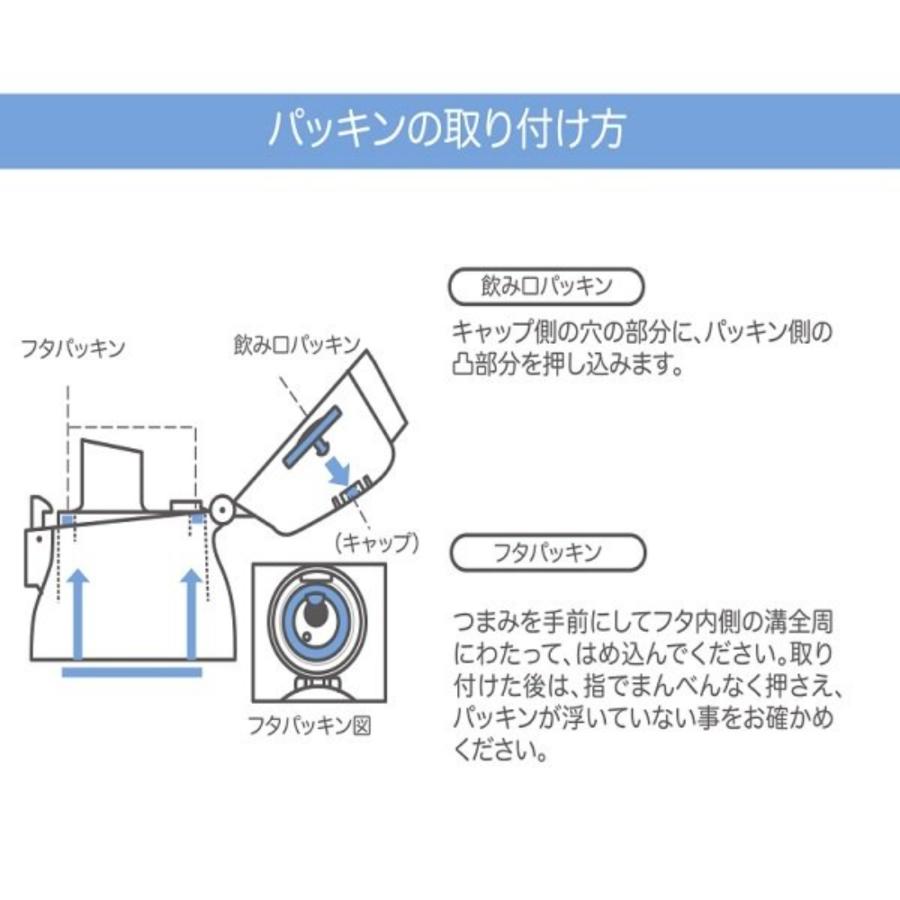 パッキンの取り付け方

フタパッキン

飲み口パッキン

(キャップ)

フタパッキン図

飲み口パッキン

キャップ側の穴の部分に、パッキン側の凸部分を押し込みます。

フタパッキン

つまみを手前にしてフタ内側の溝全周にわたって、はめ込んでください。取り付けた後は、指でまんべんなく押さえ、パッキンが浮いていない事をお確かめください。