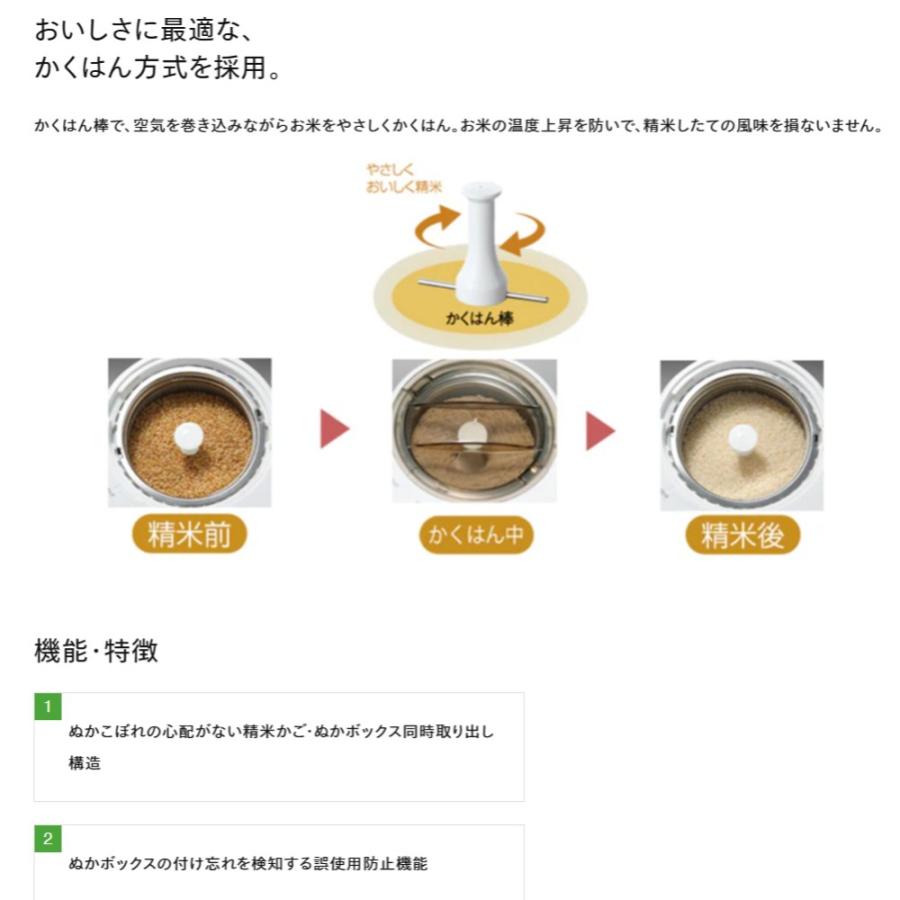 おいしさに最適な、
かくはん方式を採用。

かくはん棒で、空気を巻き込みながらお米をやさしくかくはん。お米の温度上昇を防いで、精米したての風味を損ないません。

やさしく
おいしく精米

かくはん棒

精米前

かくはん中

精米後

機能・特徴

1
ぬかこぼれの心配がない精米かご・ぬかボックス同時取り出し構造

2
ぬかボックスの付け忘れを検知する誤使用防止機能