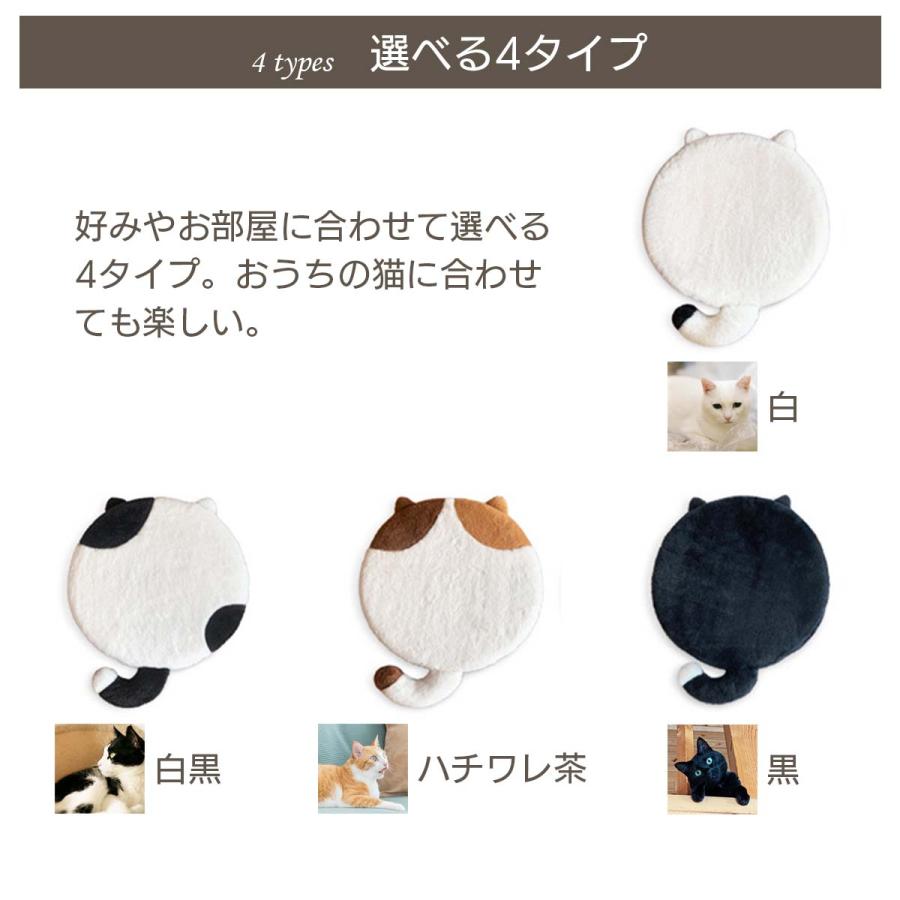 4 types 選べる4タイプ

好みやお部屋に合わせて選べる4タイプ。おうちの猫に合わせても楽しい。

白

白黒

ハチワレ茶

黒