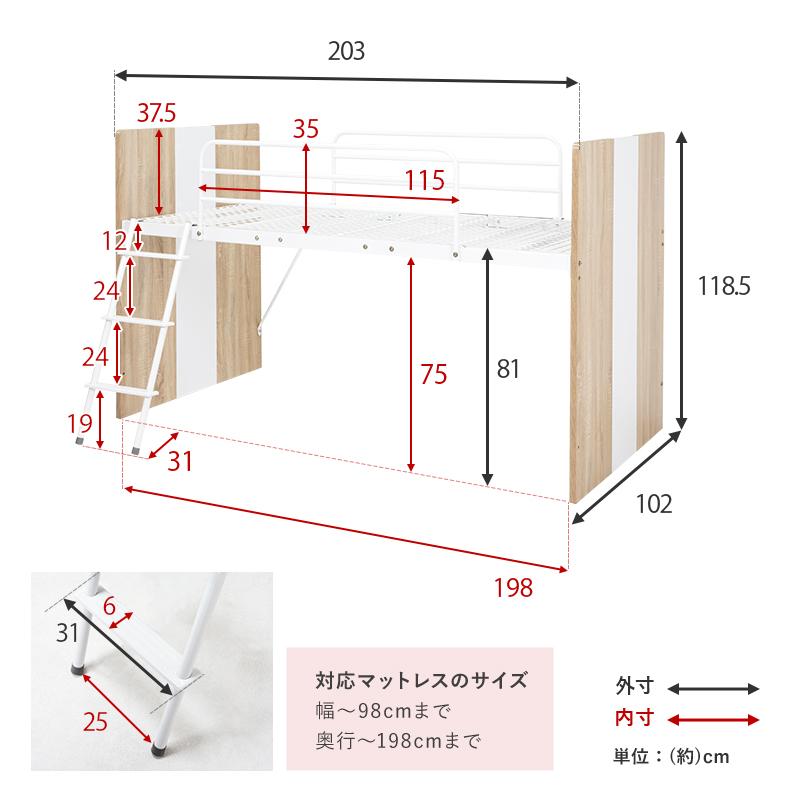 203

37.5

35

115

12

24

24

19

31

75

81

118.5

102

198

6

31

25

対応マットレスのサイズ
幅～98cmまで
奥行～198cmまで

外寸
内寸
単位：(約)cm