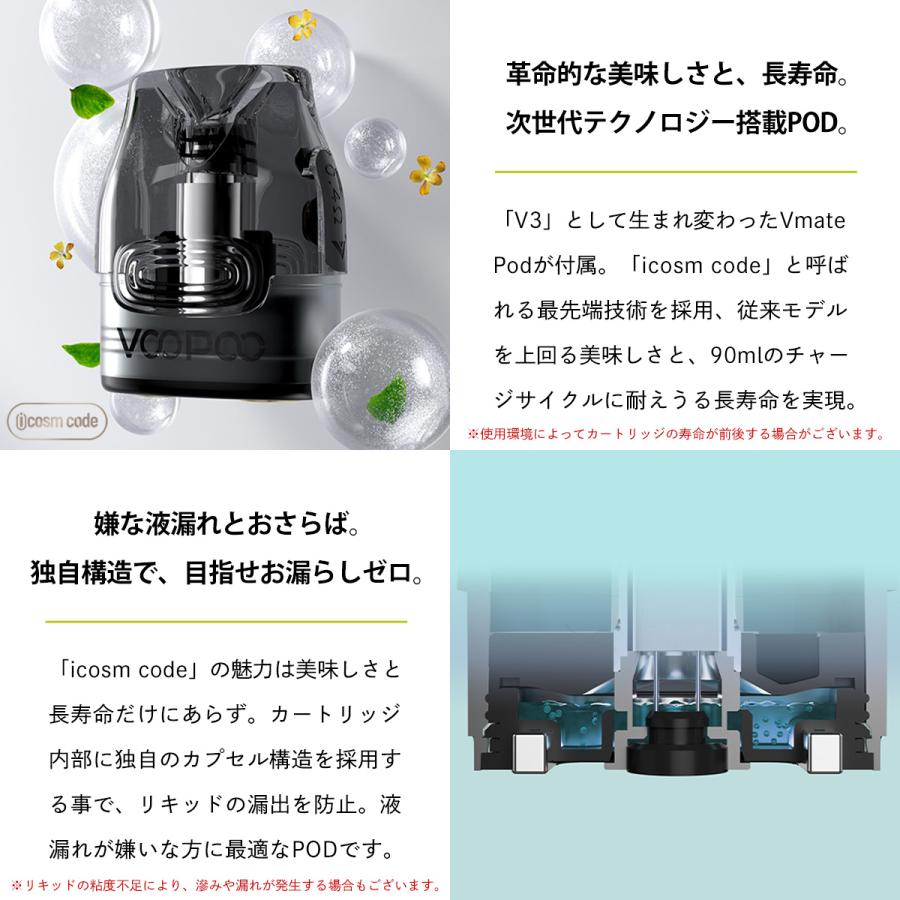 VOOPOO

icosm code

革命的な美味しさと、長寿命。
次世代テクノロジー搭載POD。

「V3」として生まれ変わったVmate Podが付属。「icosm code」と呼ばれる最先端技術を採用、従来モデルを上回る美味しさと、90mlのチャージサイクルに耐えうる長寿命を実現。

※使用環境によってカートリッジの寿命が前後する場合がございます。

嫌な液漏れとおさらば。
独自構造で、目指せお漏らしゼロ。

「icosm code」の魅力は美味しさと長寿命だけにあらず。カートリッジ内部に独自のカプセル構造を採用する事で、リキッドの漏出を防止。液漏れが嫌いな方に最適なPODです。

※リキッドの粘度不足により、滲みや漏れが発生する場合もございます。