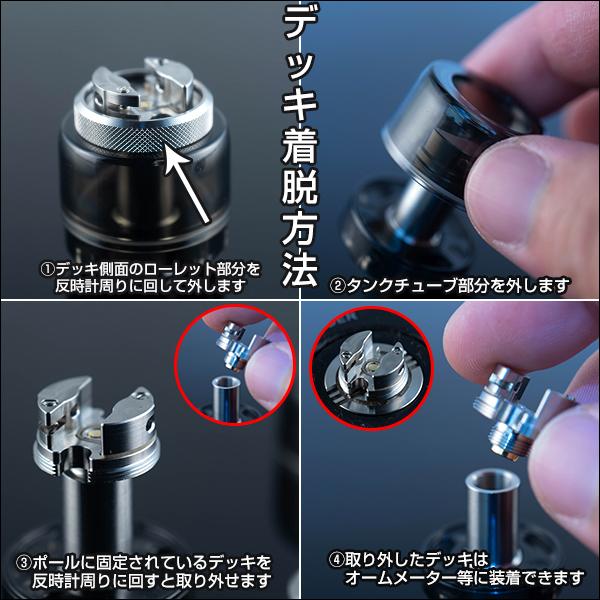 デッキ着脱方法

①デッキ側面のローレット部分を反時計周りに回して外します

②タンクチューブ部分を外します

③ポールに固定されているデッキを反時計周りに回すと取り外せます

④取り外したデッキはオームメーター等に装着できます