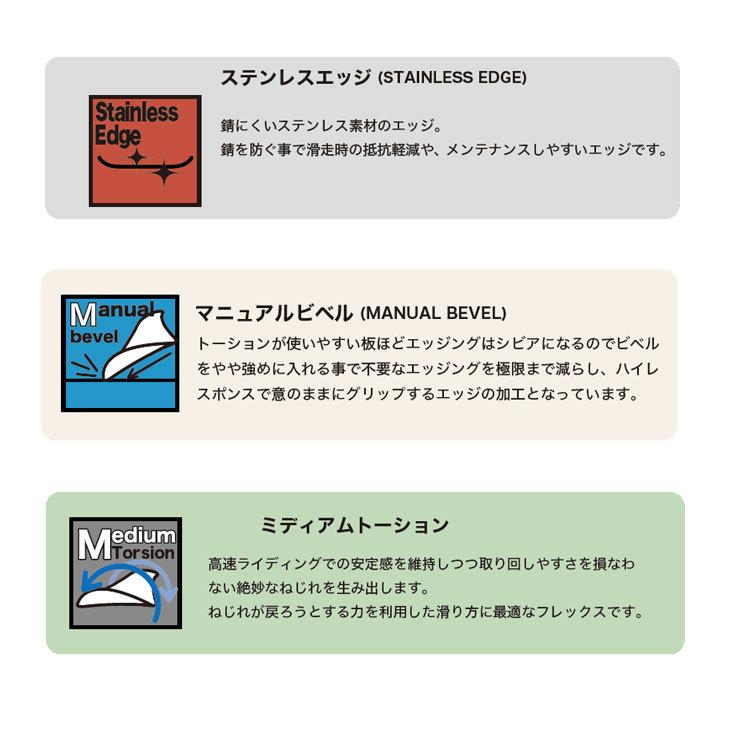 Stainless Edge

ステンレスエッジ (STAINLESS EDGE)

錆にくいステンレス素材のエッジ。
錆を防ぐ事で滑走時の抵抗軽減や、メンテナンスしやすいエッジです。

Manual bevel

マニュアルビベル (MANUAL BEVEL)

トーションが使いやすい板ほどエッジングはシビアになるのでビベルをやや強めに入れる事で不要なエッジングを極限まで減らし、ハイレスポンスで意のままにグリップするエッジの加工となっています。

Medium Torsion

ミディアムトーション

高速ライディングでの安定感を維持しつつ取り回しやすさを損なわない絶妙なねじれを生み出します。
ねじれが戻ろうとする力を利用した滑り方に最適なフレックスです。