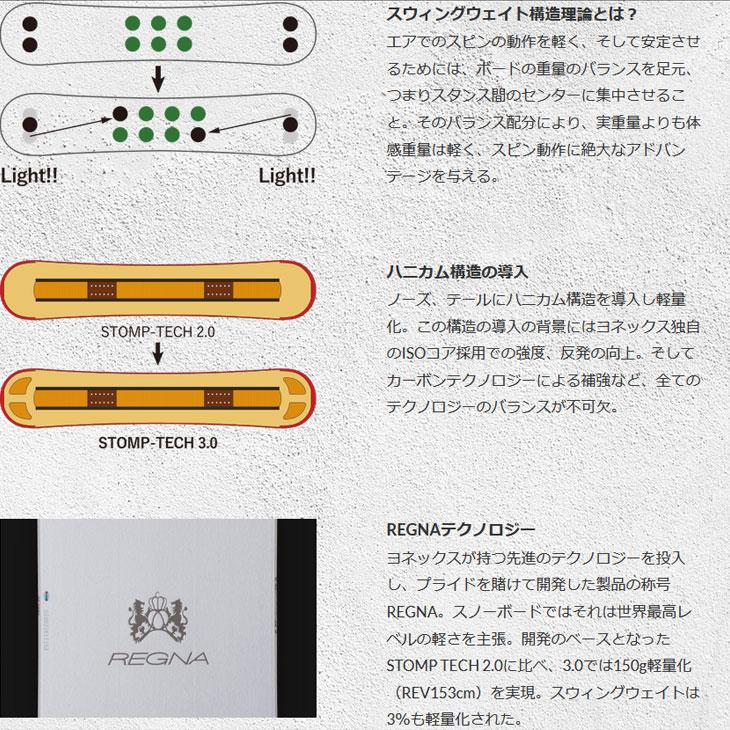 Light!!

Light!!

スウィングウェイト構造理論とは？

エアでのスピンの動作を軽く、そして安定させるためには、ボードの重量のバランスを足元、つまりスタンス間のセンターに集中させること。そのバランス配分により、実重量よりも体感重量は軽く、スピン動作に絶大なアドバンテージを与える。

STOMP-TECH 2.0

STOMP-TECH 3.0

ハニカム構造の導入

ノーズ、テールにハニカム構造を導入し軽量化。この構造の導入の背景にはヨネックス独自のISOコア採用での強度、反発の向上。そしてカーボンテクノロジーによる補強など、全てのテクノロジーのバランスが不可欠。

REGNA

REGNAテクノロジー

ヨネックスが持つ先進のテクノロジーを投入し、プライドを賭けて開発した製品の称号REGNA。スノーボードではそれは世界最高レベルの軽さを主張。開発のベースとなったSTOMP TECH 2.0に比べ、3.0では150g軽量化（REV153cm）を実現。スウィングウェイトは3%も軽量化された。