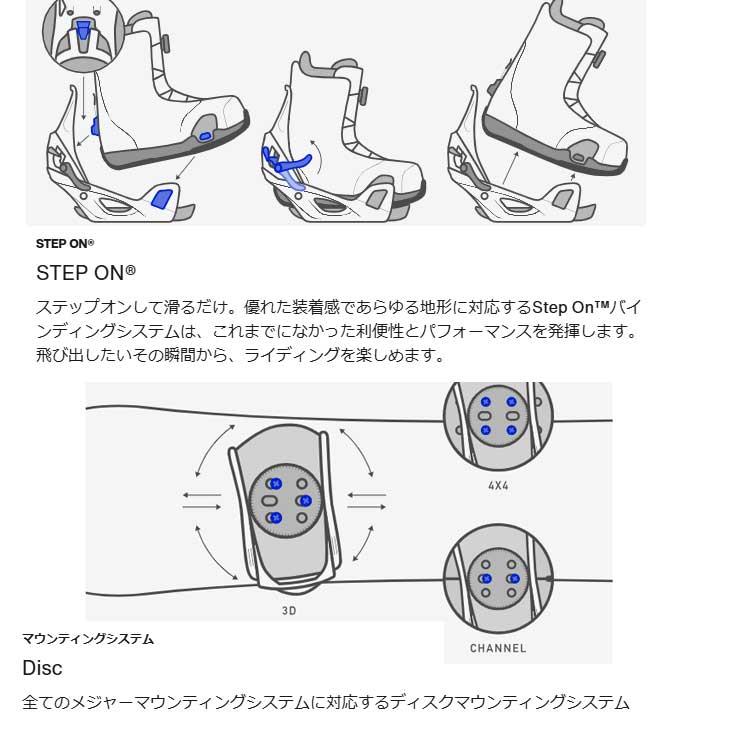 STEP ON®

STEP ON®

ステップオンして滑るだけ。優れた装着感であらゆる地形に対応するStep On™バインディングシステムは、これまでになかった利便性とパフォーマンスを発揮します。飛び出したいその瞬間から、ライディングを楽しめます。

4X4

3D

CHANNEL

マウンティングシステム

Disc

全てのメジャーマウンティングシステムに対応するディスクマウンティングシステム