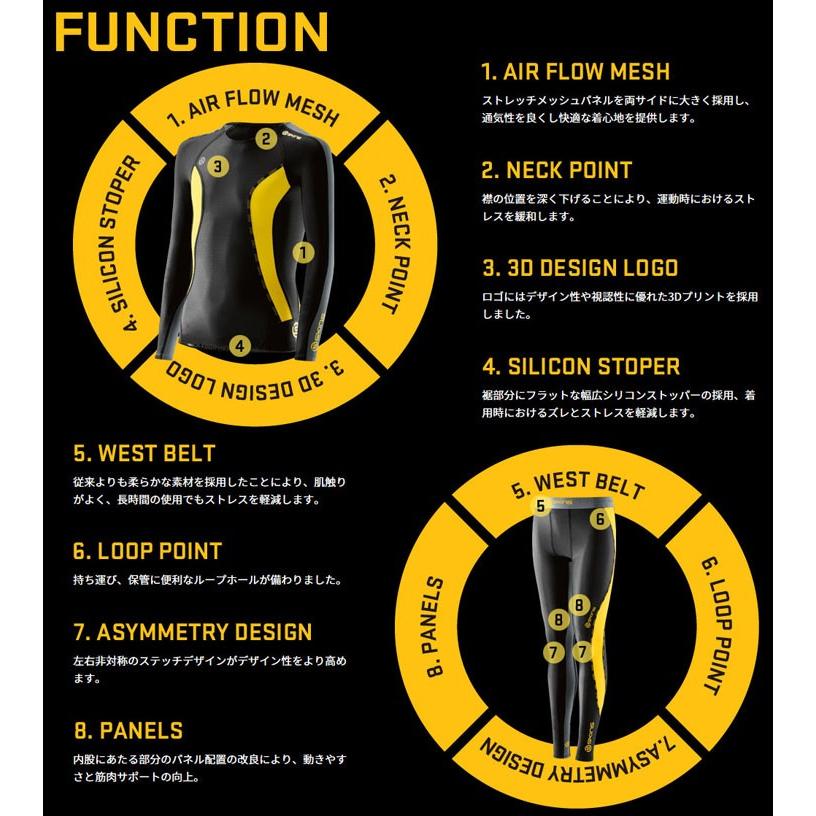 FUNCTION

1. AIR FLOW MESH
2. NECK POINT
3. 3D DESIGN LOGO
4. SILICON STOPER
2
3
1
4

1. AIR FLOW MESH
ストレッチメッシュパネルを両サイドに大きく採用し、通気性を良くし快適な着心地を提供します。

2. NECK POINT
襟の位置を深く下げることにより、運動時におけるストレスを緩和します。

3. 3D DESIGN LOGO
ロゴにはデザイン性や視認性に優れた3Dプリントを採用しました。

4. SILICON STOPER
裾部分にフラットな幅広シリコンストッパーの採用、着用時におけるズレとストレスを軽減します。

5. WEST BELT
従来よりも柔らかな素材を採用したことにより、肌触りがよく、長時間の使用でもストレスを軽減します。

6. LOOP POINT
持ち運び、保管に便利なループホールが備わりました。

7. ASYMMETRY DESIGN
左右非対称のステッチデザインがデザイン性をより高めます。

8. PANELS
内股にあたる部分のパネル配置の改良により、動きやすさと筋肉サポートの向上。

5. WEST BELT
6. LOOP POINT
7.ASYMMETRY DESIGN
8. PANELS
5
6
8
8
7
7