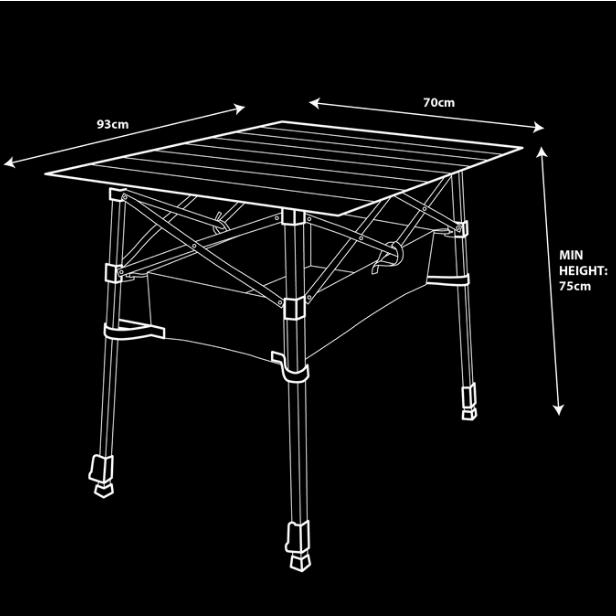 93cm

70cm

MIN HEIGHT: 75cm