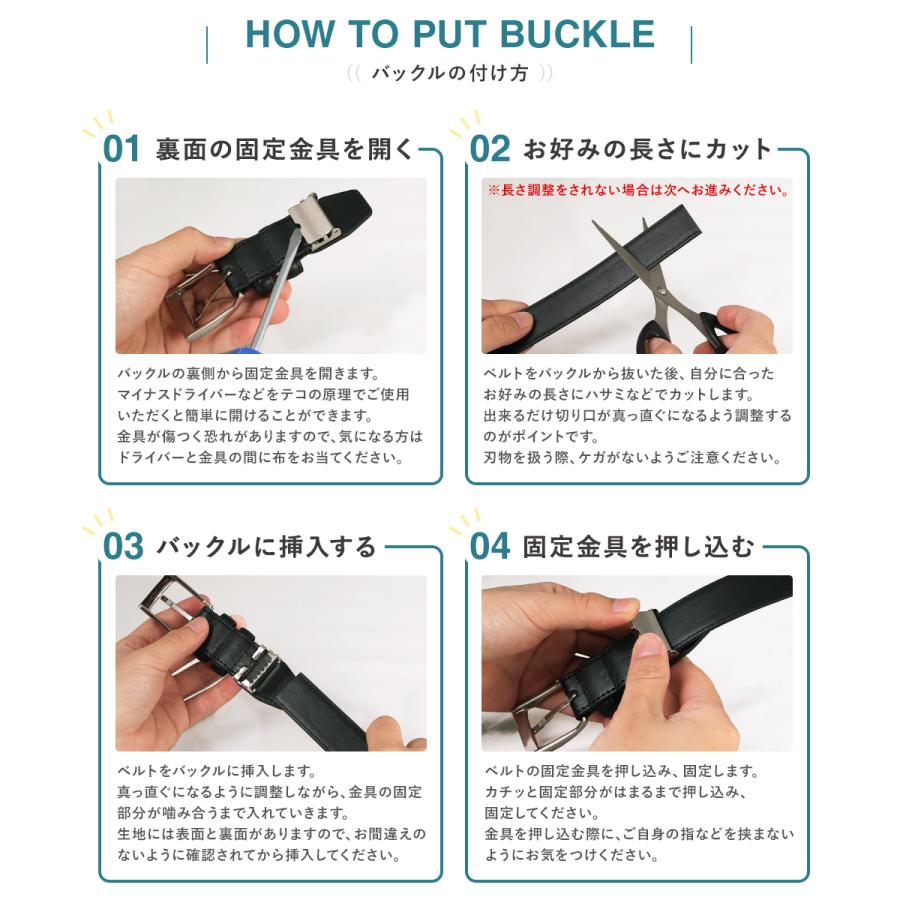 HOW TO PUT BUCKLE

バックルの付け方

01 裏面の固定金具を開く

バックルの裏側から固定金具を開きます。
マイナスドライバーなどをテコの原理でご使用いただくと簡単に開けることができます。
金具が傷つく恐れがありますので、気になる方はドライバーと金具の間に布をお当てください。

02 お好みの長さにカット

※長さ調整をされない場合は次へお進みください。

ベルトをバックルから抜いた後、自分に合ったお好みの長さにハサミなどでカットします。
出来るだけ切り口が真っ直ぐになるよう調整するのがポイントです。
刃物を扱う際、ケガがないようご注意ください。

03 バックルに挿入する

ベルトをバックルに挿入します。
真っ直ぐになるように調整しながら、金具の固定部分が噛み合うまで入れていきます。
生地には表面と裏面がありますので、お間違えのないように確認されてから挿入してください。

04 固定金具を押し込む

ベルトの固定金具を押し込み、固定します。
カチッと固定部分がはまるまで押し込み、固定してください。
金具を押し込む際に、ご自身の指などを挟まないようにお気をつけください。