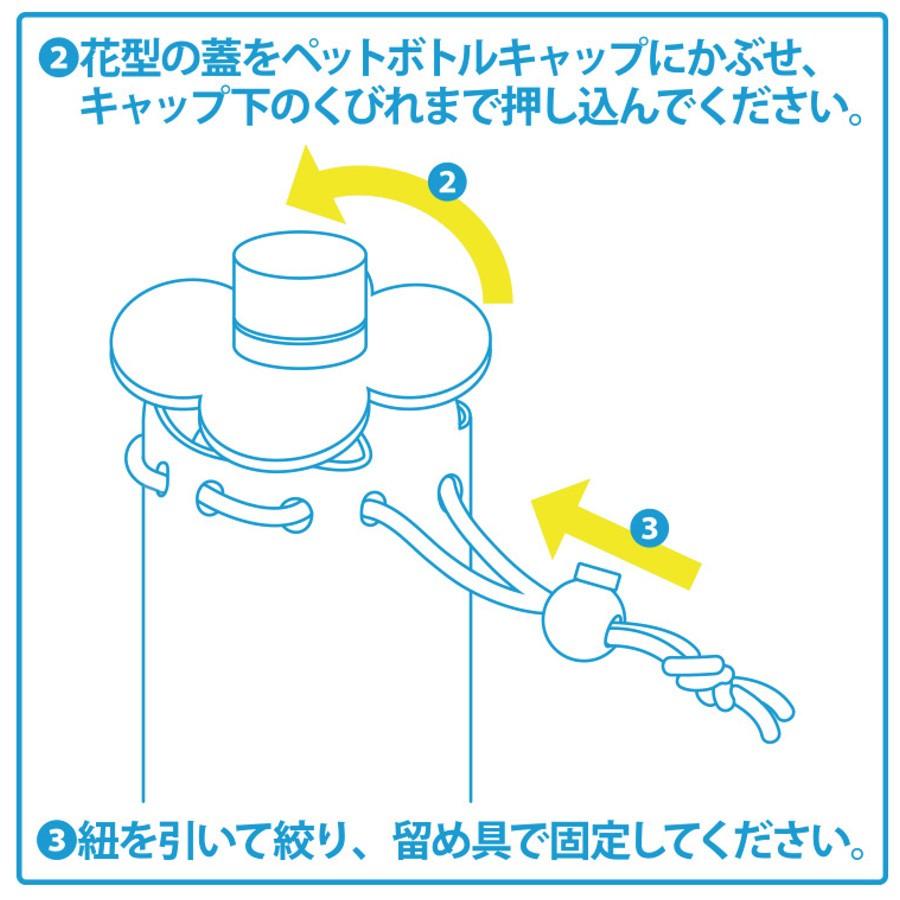 ❷花型の蓋をペットボトルキャップにかぶせ、キャップ下のくびれまで押し込んでください。

❷

❸

❸紐を引いて絞り、留め具で固定してください。