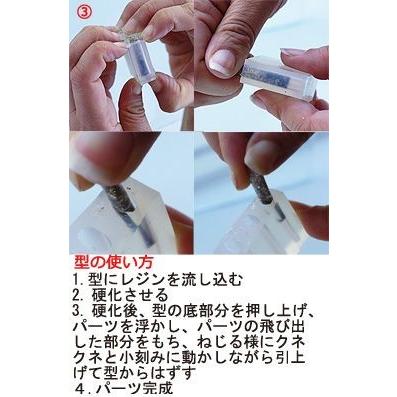 ③

型の使い方
1. 型にレジンを流し込む
2. 硬化させる
3. 硬化後、型の底部分を押し上げ、パーツを浮かし、パーツの飛び出した部分をもち、ねじる様にクネクネと小刻みに動かしながら引上げて型からはずす
４. パーツ完成