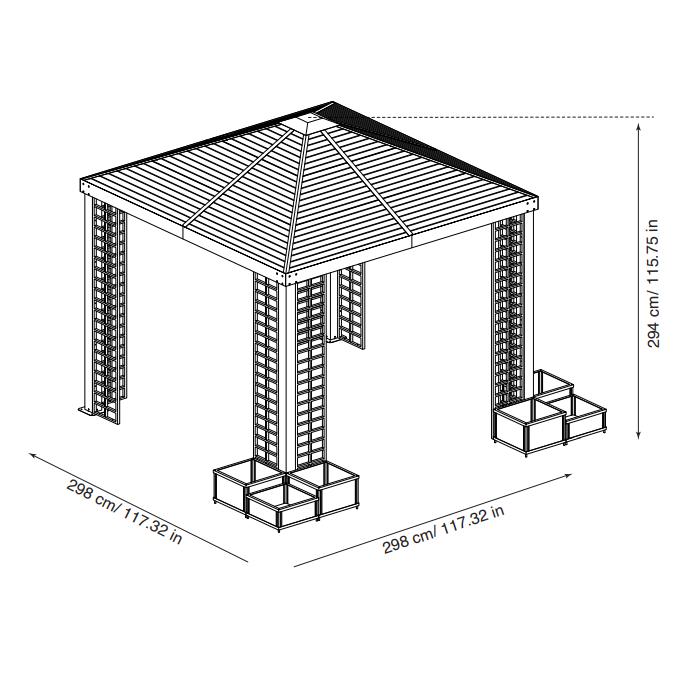 294 cm/ 115.75 in

298 cm/ 117.32 in

298 cm/ 117.32 in