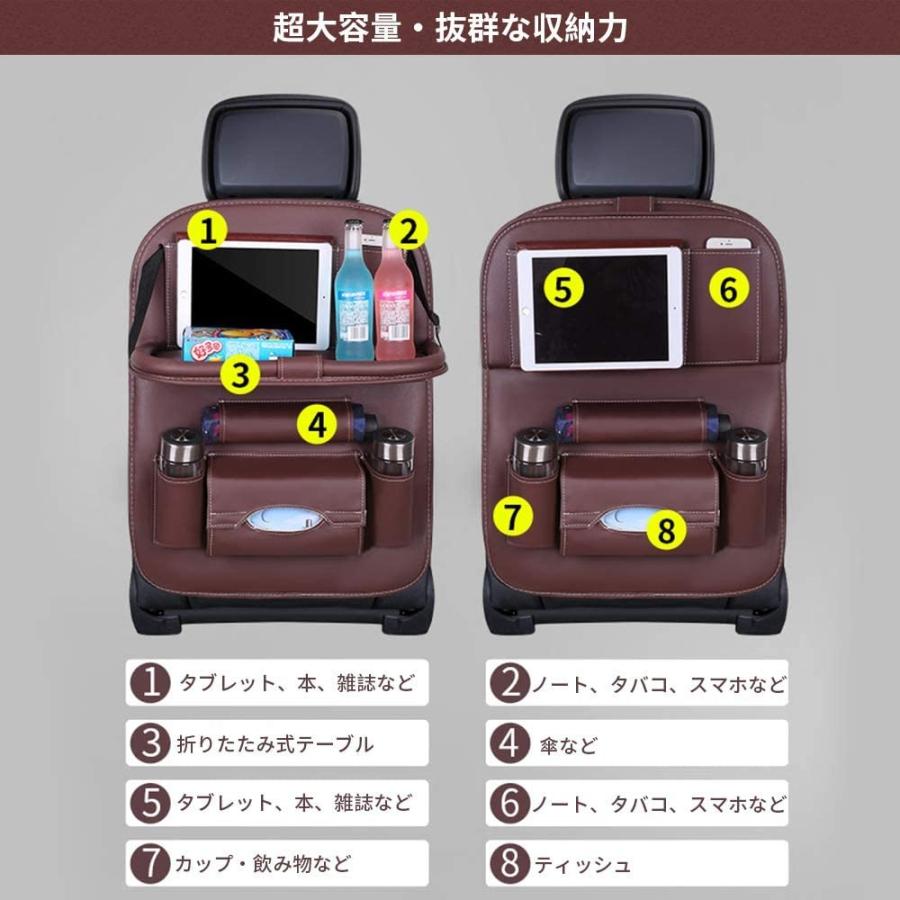 超大容量・抜群な収納力

1
2
3
4
5
6
7
8

1 タブレット、本、雑誌など
2 ノート、タバコ、スマホなど
3 折りたたみ式テーブル
4 傘など
5 タブレット、本、雑誌など
6 ノート、タバコ、スマホなど
7 カップ・飲み物など
8 ティッシュ