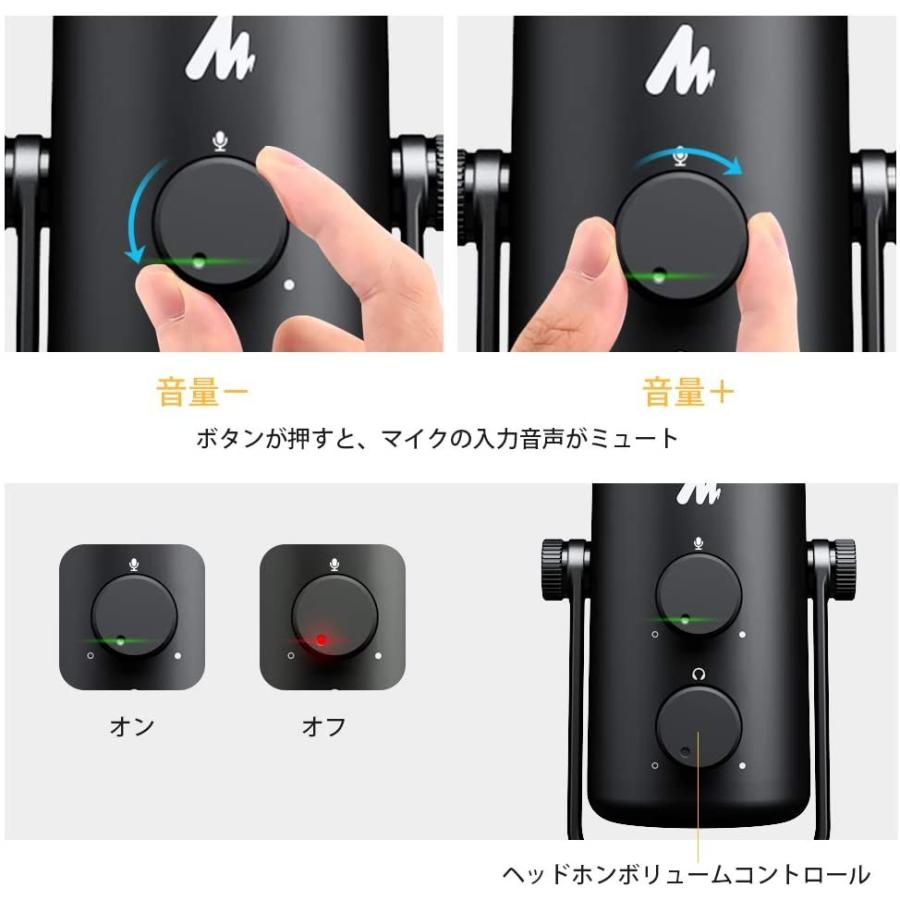 音量ー

音量＋

ボタンが押すと、マイクの入力音声がミュート

オン

オフ

ヘッドホンボリュームコントロール