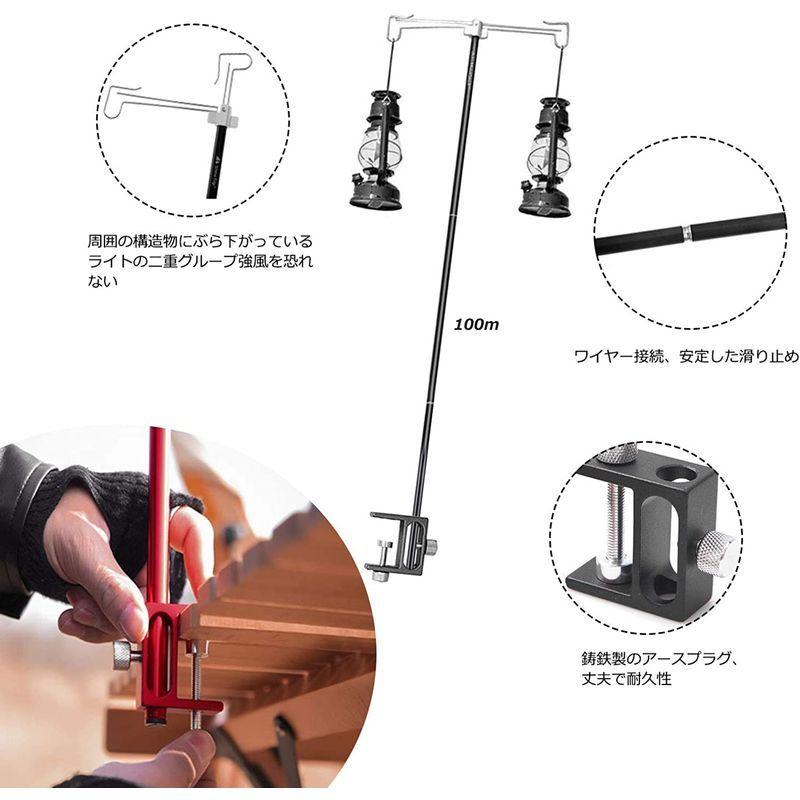 周囲の構造物にぶら下がっているライトの二重グループ強風を恐れない

100m

ワイヤー接続、安定した滑り止め

鋳鉄製のアースプラグ、丈夫で耐久性